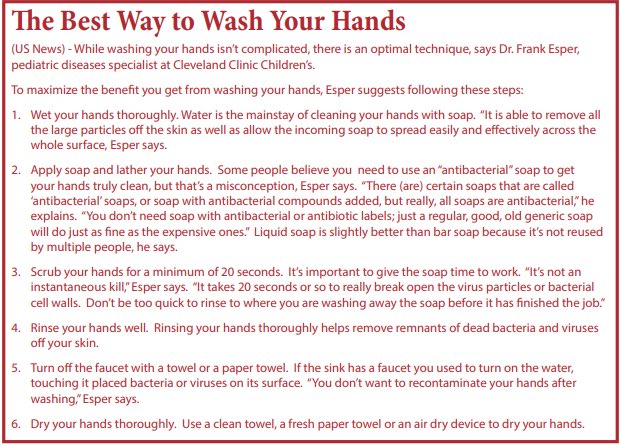 The Best Way to Wash Your Hands

(US News) - While washing your hands isn't complicated, there is an optimal technique, says Dr. Frank Esper, pediatric diseases specialist at Cleveland Clinic Children's.

To maximize the benefit you get from washing your hands, Esper suggests following these steps:

1. Wet your hands thoroughly. Water is the mainstay of cleaning your hands with soap. "It is able to remove all the large particles off the skin as well as allow the incoming soap to spread easily and effectively across the whole surface, Esper says.

2. Apply soap and lather your hands. Some people believe you need to use an "antibacterial" soap to get your hands truly clean, but that's a misconception, Esper says. "There (are) certain soaps that are called 'antibacterial' soaps, or soap with antibacterial compounds added, but really, all soaps are antibacterial," he explains. "You don't need soap with antibacterial or antibiotic labels; just a regular, good, old generic soap will do just as fine as the expensive ones." Liquid soap is slightly better than bar soap because it's not reused by multiple people, he says.

3. Scrub your hands for a minimum of 20 seconds. It's important to give the soap time to work. "It's not an instantaneous kill," Esper says. "It takes 20 seconds or so to really break open the virus particles or bacterial cell walls. Don't be too quick to rinse to where you are washing away the soap before it has finished the job."

4. Rinse your hands well. Rinsing your hands thoroughly helps remove remnants of dead bacteria and viruses off your skin.

5. Turn off the faucet with a towel or a paper towel. If the sink has a faucet you used to turn on the water, touching it placed bacteria or viruses on its surface. "You don't want to recontaminate your hands after washing," Esper says.

6. Dry your hands thoroughly. Use a clean towel, a fresh paper towel or an air dry device to dry your hands.