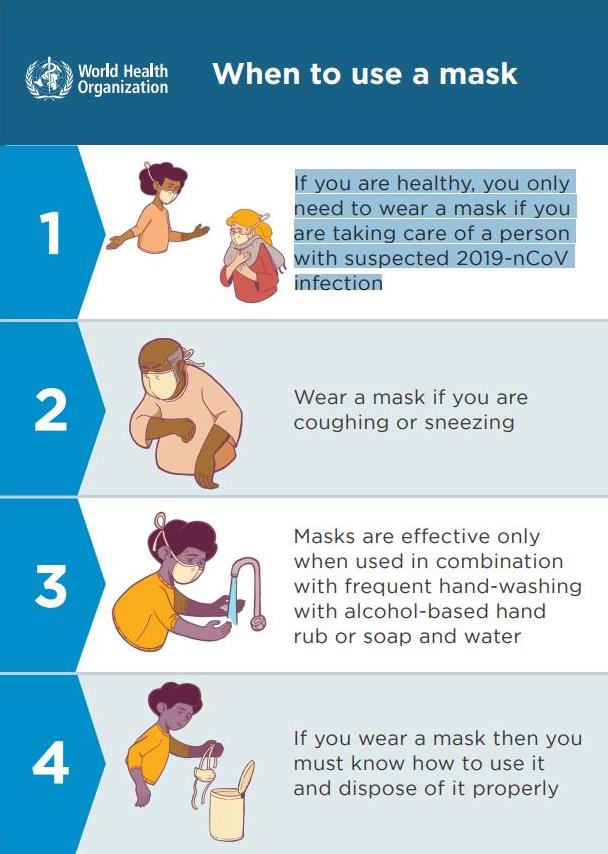 World Health Organization

When to use a mask

1

If you are healthy, you only need to wear a mask if you are taking care of a person with suspected 2019-nCoV infection

2

Wear a mask if you are coughing or sneezing

3

Masks are effective only when used in combination with frequent hand-washing with alcohol-based hand rub or soap and water

4

If you wear a mask then you must know how to use it and dispose of it properly