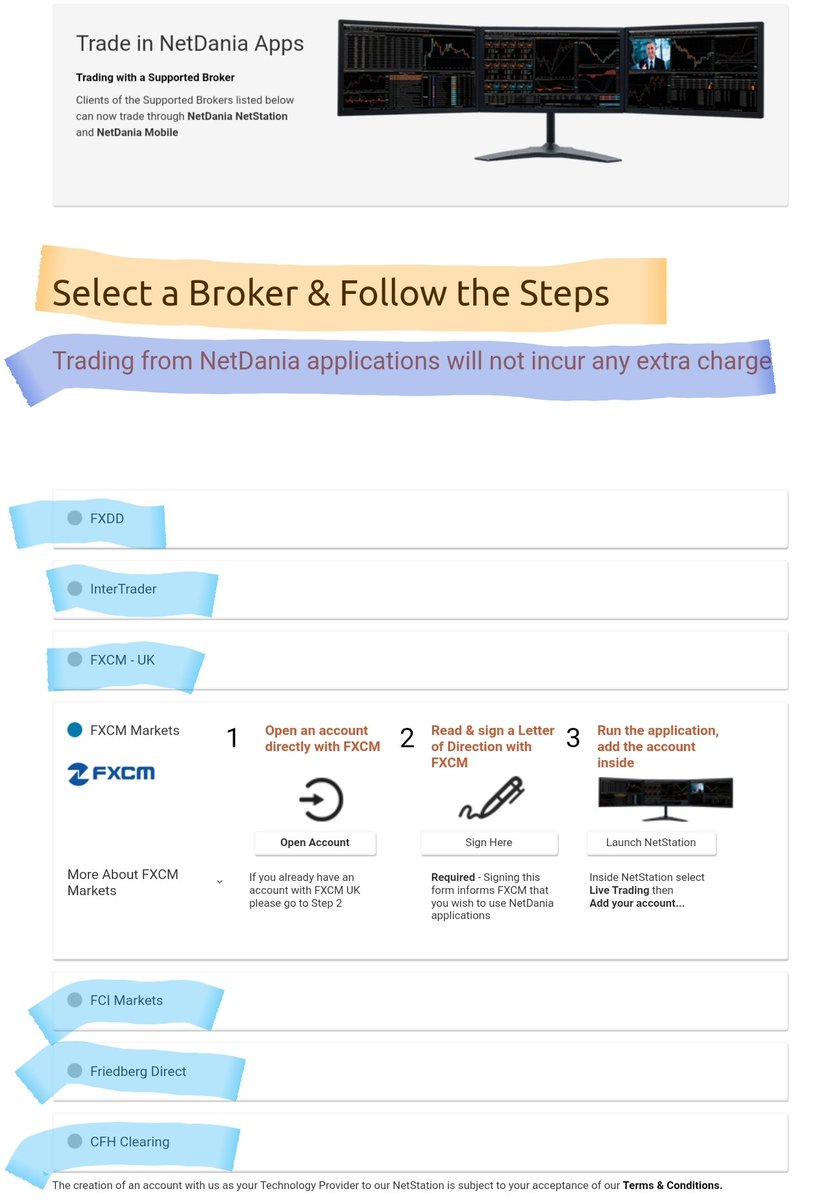 Trade in NetDania Apps

Trading with a Supported Broker

Clients of the Supported Brokers listed below can now trade through NetDania NetStation and NetDania Mobile

Select a Broker & Follow the Steps

Trading from NetDania applications will not incur any extra charge

FXDD

InterTrader

FXCM - UK

FXCM Markets

FXCM

More About FXCM Markets

1 Open an account directly with FXCM

Open Account

If you already have an account with FXCM UK please go to Step 2

2 Read & sign a Letter of Direction with FXCM

Sign Here

Required - Signing this form informs FXCM that you wish to use NetDania applications

3 Run the application, add the account inside

Launch NetStation

Inside NetStation select Live Trading then Add your account...

FCI Markets

Friedberg Direct

CFH Clearing

The creation of an account with us as your Technology Provider to our NetStation is subject to your acceptance of our Terms & Conditions.