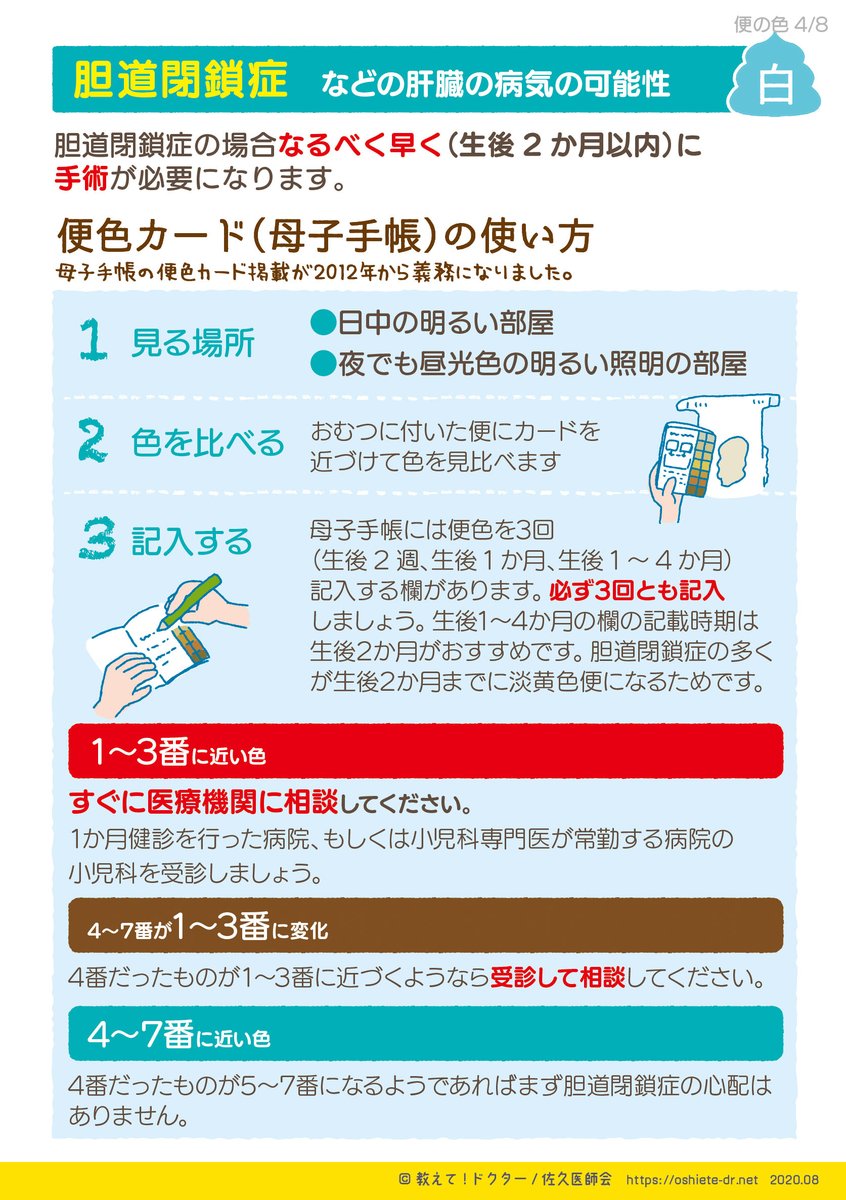 便の色 4/8

胆道閉鎖症 などの肝臓の病気の可能性

白

胆道閉鎖症の場合なるべく早く(生後 2 か月以内)に手術が必要になります。

便色カード(母子手帳)の使い方

母子手帳の便色カード掲載が2012年から義務になりました。

1 見る場所

●日中の明るい部屋
●夜でも昼光色の明るい照明の部屋

2 色を比べる

おむつに付いた便にカードを近づけて色を見比べます

3 記入する

母子手帳には便色を3回(生後 2 週、生後 1 か月、生後 1 ～ 4 か月)記入する欄があります。必ず3回とも記入しましょう。生後1～4か月の欄の記載時期は生後2か月がおすすめです。胆道閉鎖症の多くが生後2か月までに淡黄色便になるためです。

1～3番に近い色

すぐに医療機関に相談してください。
1か月健診を行った病院、もしくは小児科専門医が常勤する病院の小児科を受診しましょう。

4～7番が1～3番に変化

4番だったものが1～3番に近づくようなら受診して相談してください。

4～7番に近い色

4番だったものが5～7番になるようであればまず胆道閉鎖症の心配はありません。

© 教えて!ドクター/佐久医師会 https://oshiete-dr.net 2020.08