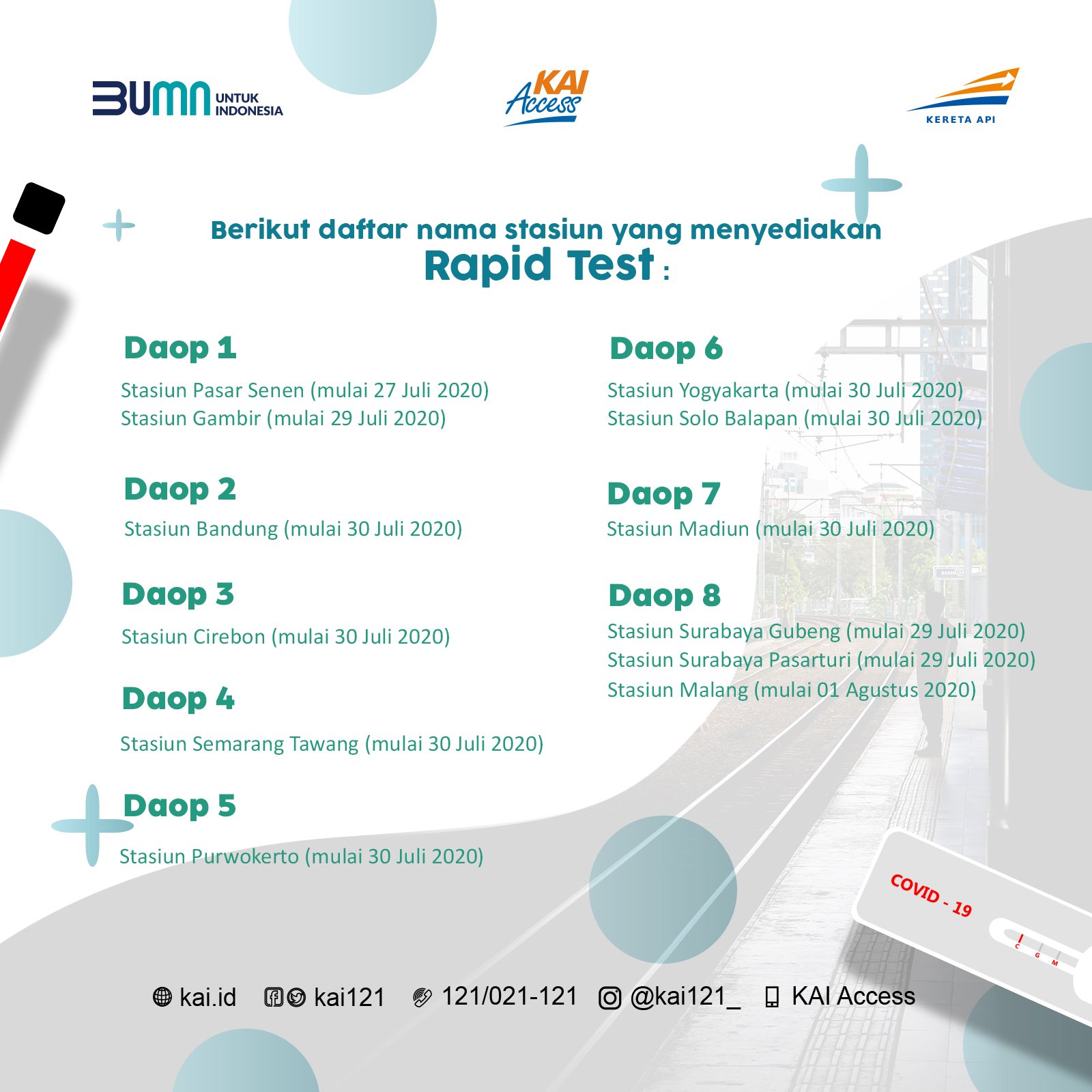 BUMN UNTUK INDONESIA

KAI Access

KERETA API

Berikut daftar nama stasiun yang menyediakan
Rapid Test :

Daop 1
Stasiun Pasar Senen (mulai 27 Juli 2020)
Stasiun Gambir (mulai 29 Juli 2020)

Daop 2
Stasiun Bandung (mulai 30 Juli 2020)

Daop 3
Stasiun Cirebon (mulai 30 Juli 2020)

Daop 4
Stasiun Semarang Tawang (mulai 30 Juli 2020)

Daop 5
Stasiun Purwokerto (mulai 30 Juli 2020)

Daop 6
Stasiun Yogyakarta (mulai 30 Juli 2020)
Stasiun Solo Balapan (mulai 30 Juli 2020)

Daop 7
Stasiun Madiun (mulai 30 Juli 2020)

Daop 8
Stasiun Surabaya Gubeng (mulai 29 Juli 2020)
Stasiun Surabaya Pasarturi (mulai 29 Juli 2020)
Stasiun Malang (mulai 01 Agustus 2020)

COVID - 19
C G M

kai.id kai121 121/021-121 @kai121_ KAI Access