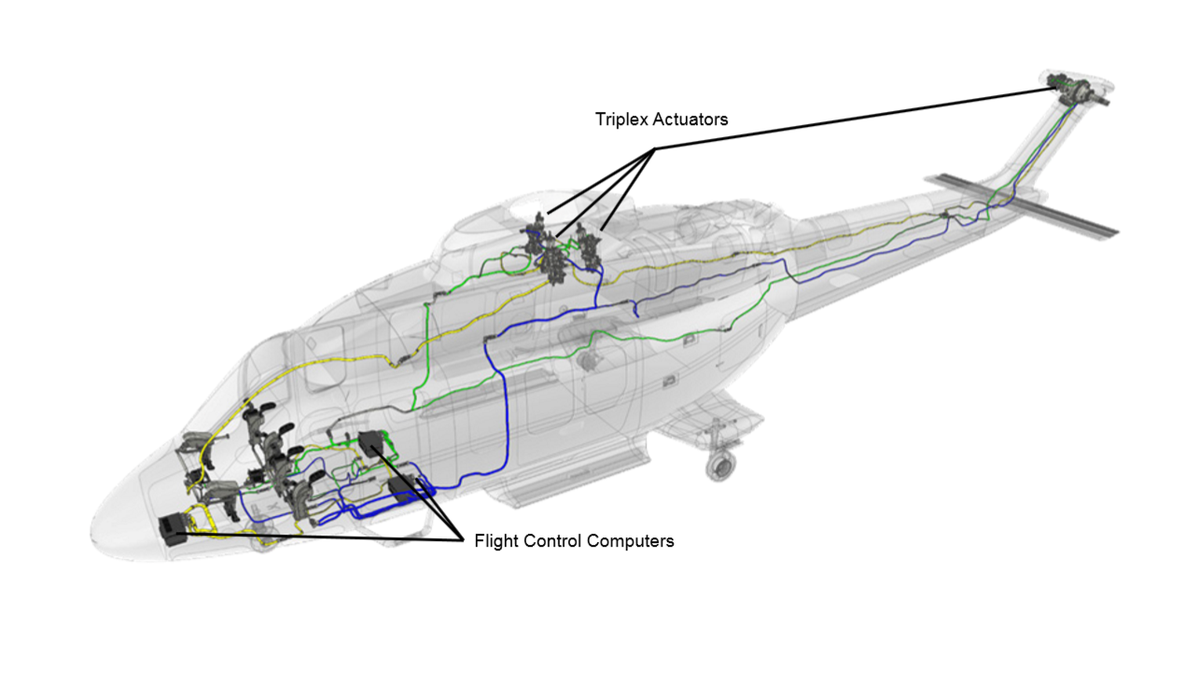 Triplex Actuators

Flight Control Computers