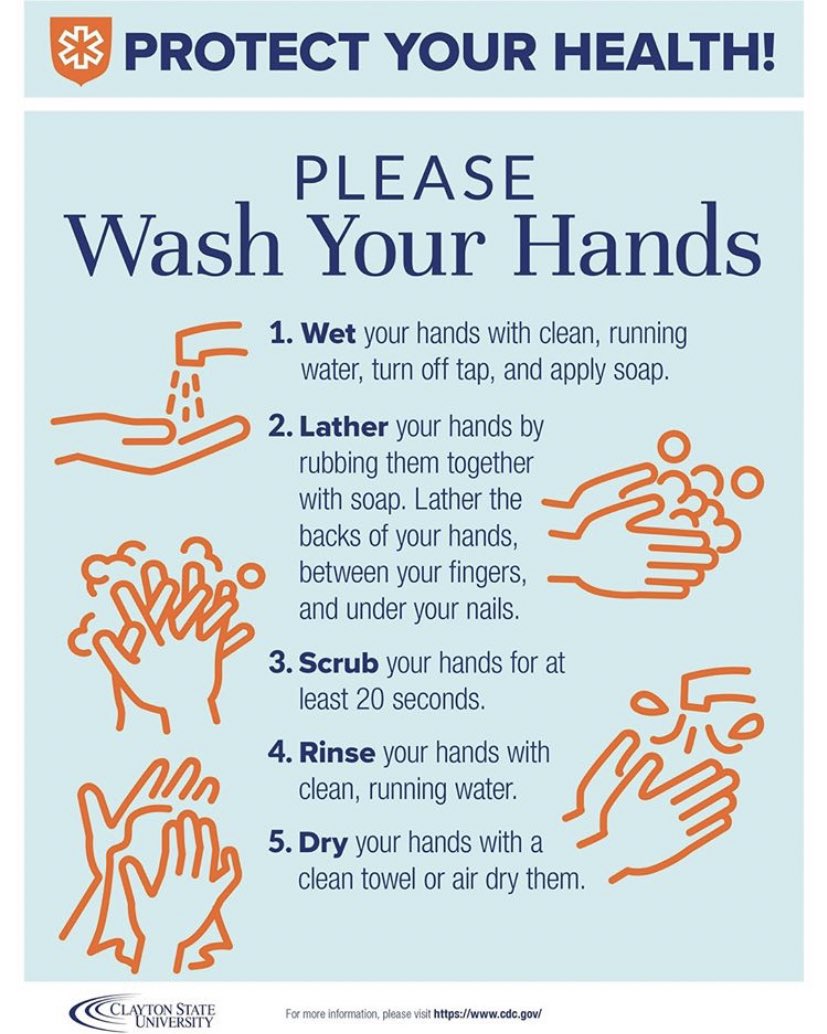 PROTECT YOUR HEALTH!

PLEASE
Wash Your Hands

1. Wet your hands with clean, running water, turn off tap, and apply soap.

2. Lather your hands by rubbing them together with soap. Lather the backs of your hands, between your fingers, and under your nails.

3. Scrub your hands for at least 20 seconds.

4. Rinse your hands with clean, running water.

5. Dry your hands with a clean towel or air dry them.

CLAYTON STATE UNIVERSITY

For more information, please visit https://www.cdc.gov/