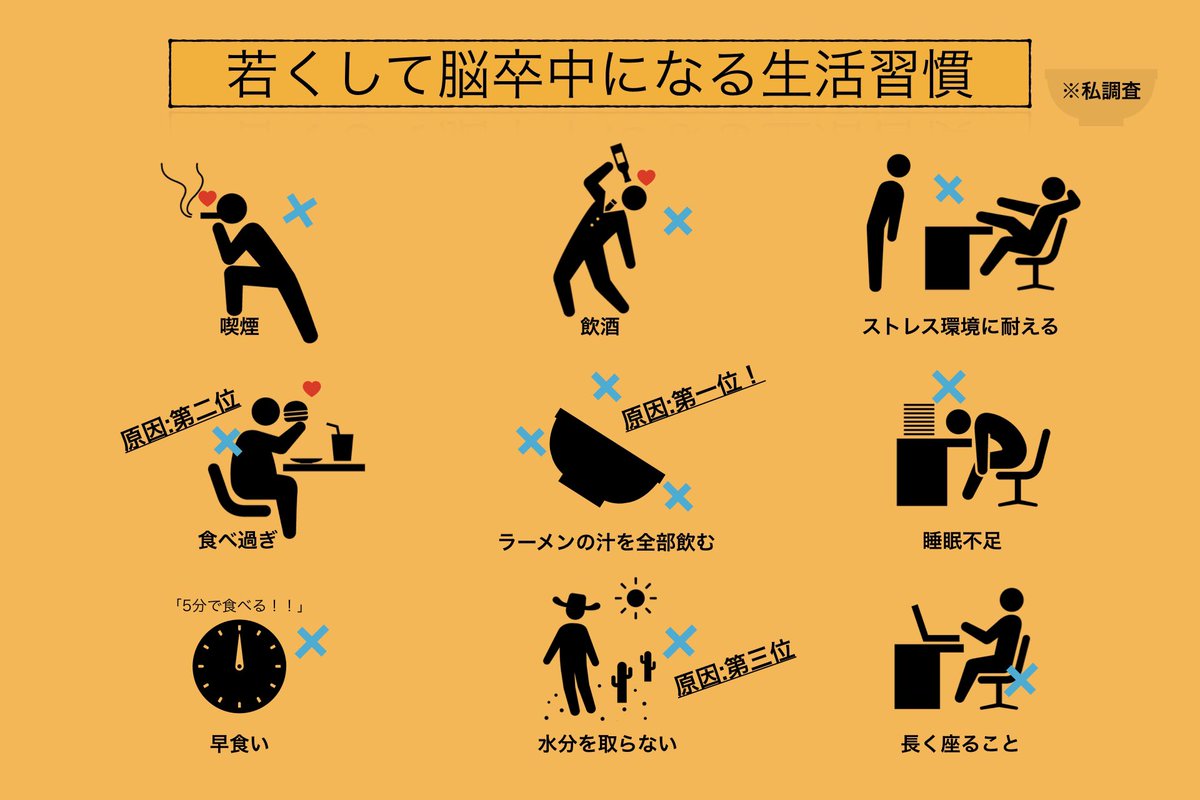 若くして脳卒中になる生活習慣

※私調査

喫煙

飲酒

ストレス環境に耐える

原因:第二位

食べ過ぎ

原因:第一位！

ラーメンの汁を全部飲む

睡眠不足

「5分で食べる！！」

早食い

原因:第三位

水分を取らない

長く座ること