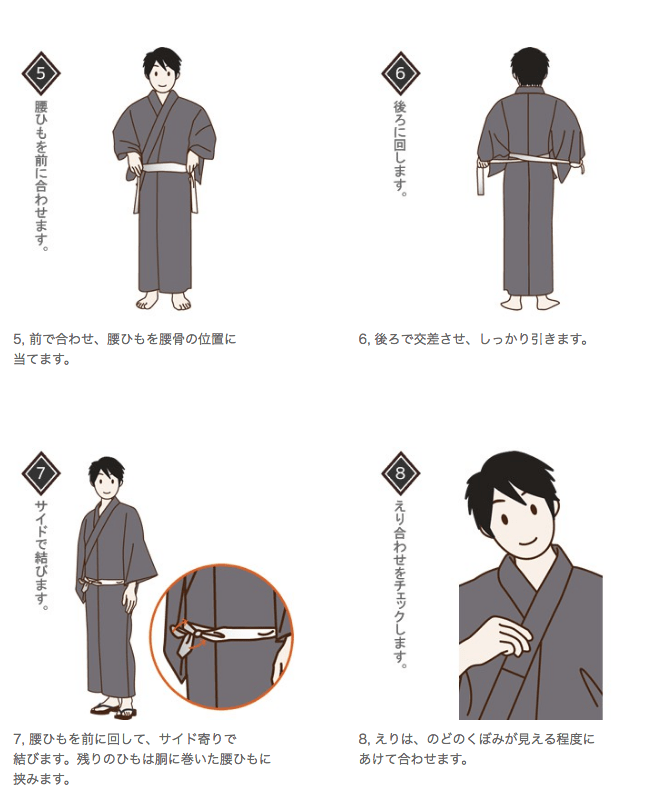 5
腰ひもを前に合わせます。

5, 前で合わせ、腰ひもを腰骨の位置に当てます。

6
後ろに回します。

6, 後ろで交差させ、しっかり引きます。

7
サイドで結びます。

7, 腰ひもを前に回して、サイド寄りで結びます。残りのひもは胴に巻いた腰ひもに挟みます。

8
えり合わせをチェックします。

8, えりは、のどのくぼみが見える程度にあけて合わせます。