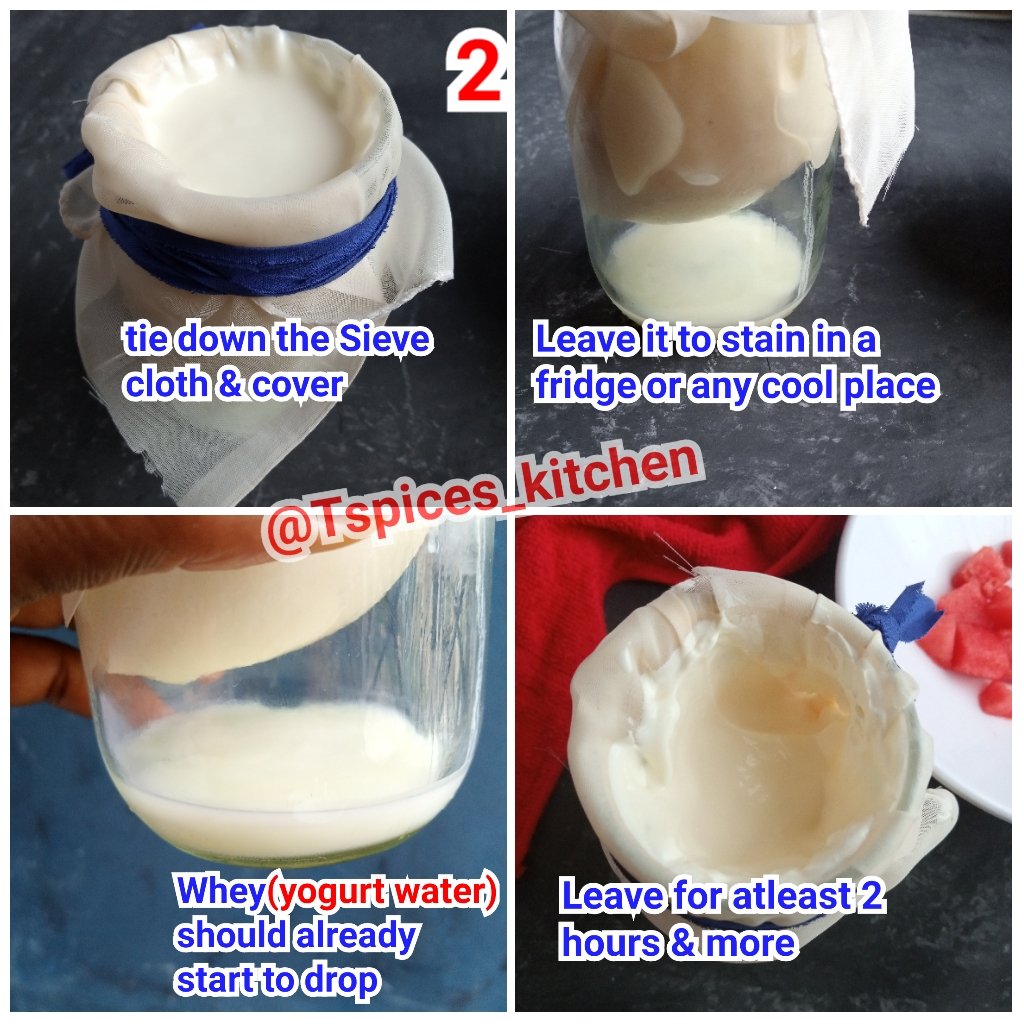 2

tie down the Sieve cloth & cover

Leave it to stain in a fridge or any cool place

@Tspices_kitchen

Whey(yogurt water) should already start to drop

Leave for atleast 2 hours & more