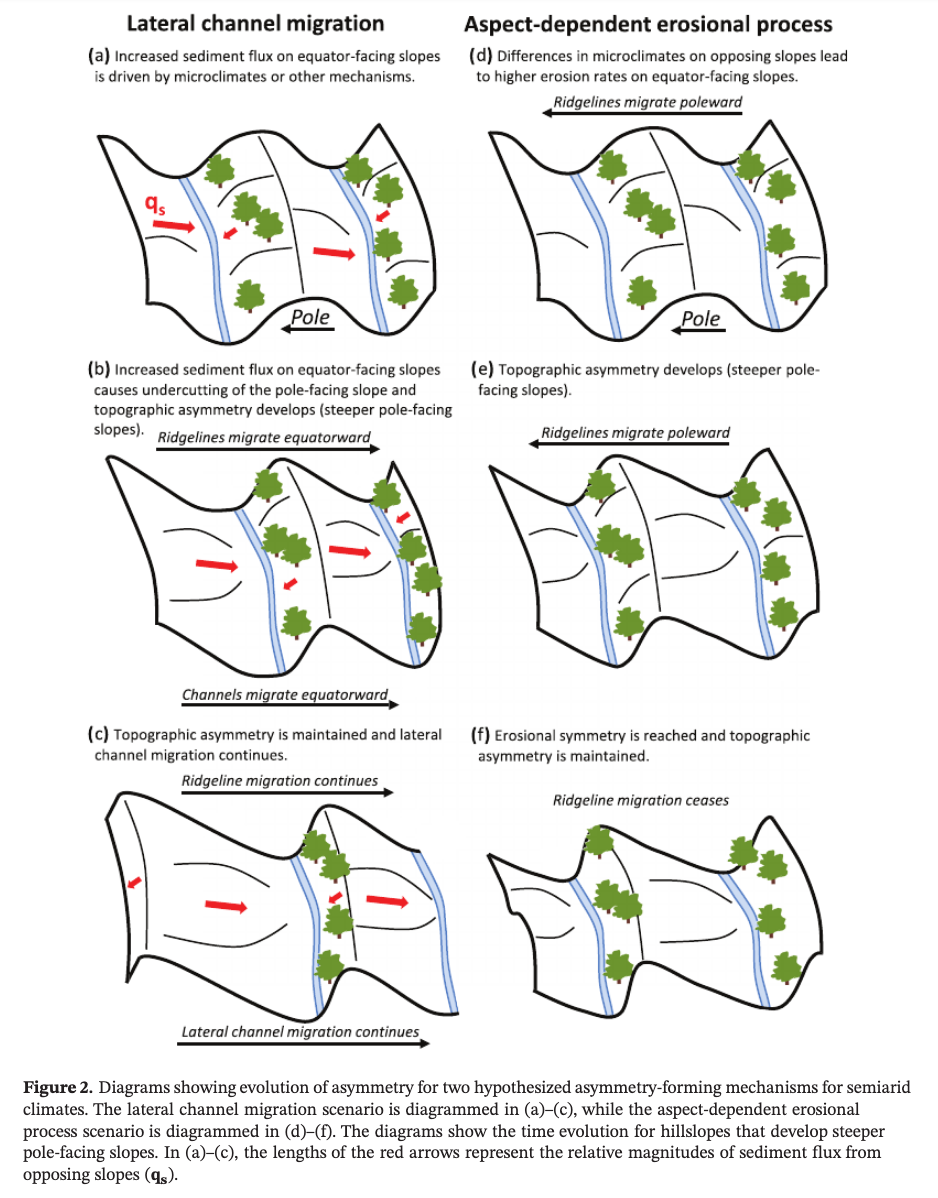 Lateral channel migration

(a) Increased sediment flux on equator-facing slopes is driven by microclimates or other mechanisms.

$q_s$

Pole

(b) Increased sediment flux on equator-facing slopes causes undercutting of the pole-facing slope and topographic asymmetry develops (steeper pole-facing slopes).

Ridgelines migrate equatorward

Channels migrate equatorward

(c) Topographic asymmetry is maintained and lateral channel migration continues.

Ridgeline migration continues

Lateral channel migration continues

Aspect-dependent erosional process

(d) Differences in microclimates on opposing slopes lead to higher erosion rates on equator-facing slopes.

Ridgelines migrate poleward

Pole

(e) Topographic asymmetry develops (steeper pole-facing slopes).

Ridgelines migrate poleward

(f) Erosional symmetry is reached and topographic asymmetry is maintained.

Ridgeline migration ceases

Figure 2. Diagrams showing evolution of asymmetry for two hypothesized asymmetry-forming mechanisms for semiarid climates. The lateral channel migration scenario is diagrammed in (a)–(c), while the aspect-dependent erosional process scenario is diagrammed in (d)–(f). The diagrams show the time evolution for hillslopes that develop steeper pole-facing slopes. In (a)–(c), the lengths of the red arrows represent the relative magnitudes of sediment flux from opposing slopes ($\mathbf{q_s}$).