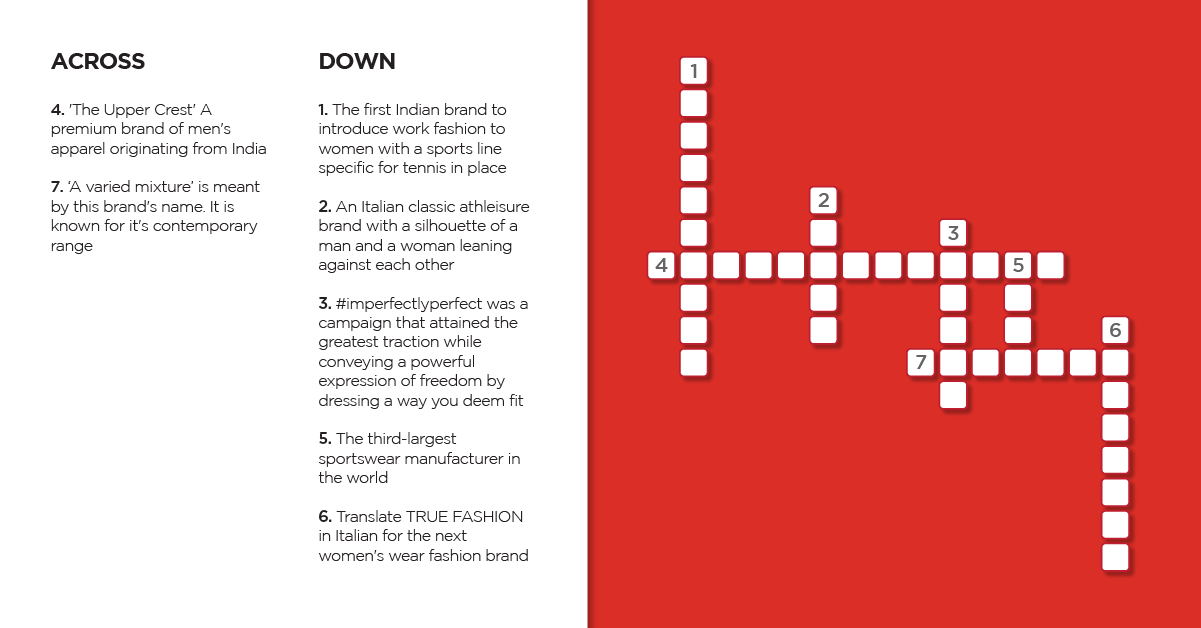 ACROSS

4. 'The Upper Crest' A premium brand of men's apparel originating from India

7. 'A varied mixture' is meant by this brand's name. It is known for it's contemporary range

DOWN

1. The first Indian brand to introduce work fashion to women with a sports line specific for tennis in place

2. An Italian classic athleisure brand with a silhouette of a man and a woman leaning against each other

3. #imperfectlyperfect was a campaign that attained the greatest traction while conveying a powerful expression of freedom by dressing a way you deem fit

5. The third-largest sportswear manufacturer in the world

6. Translate TRUE FASHION in Italian for the next women's wear fashion brand

1
2
3
4
5
6
7