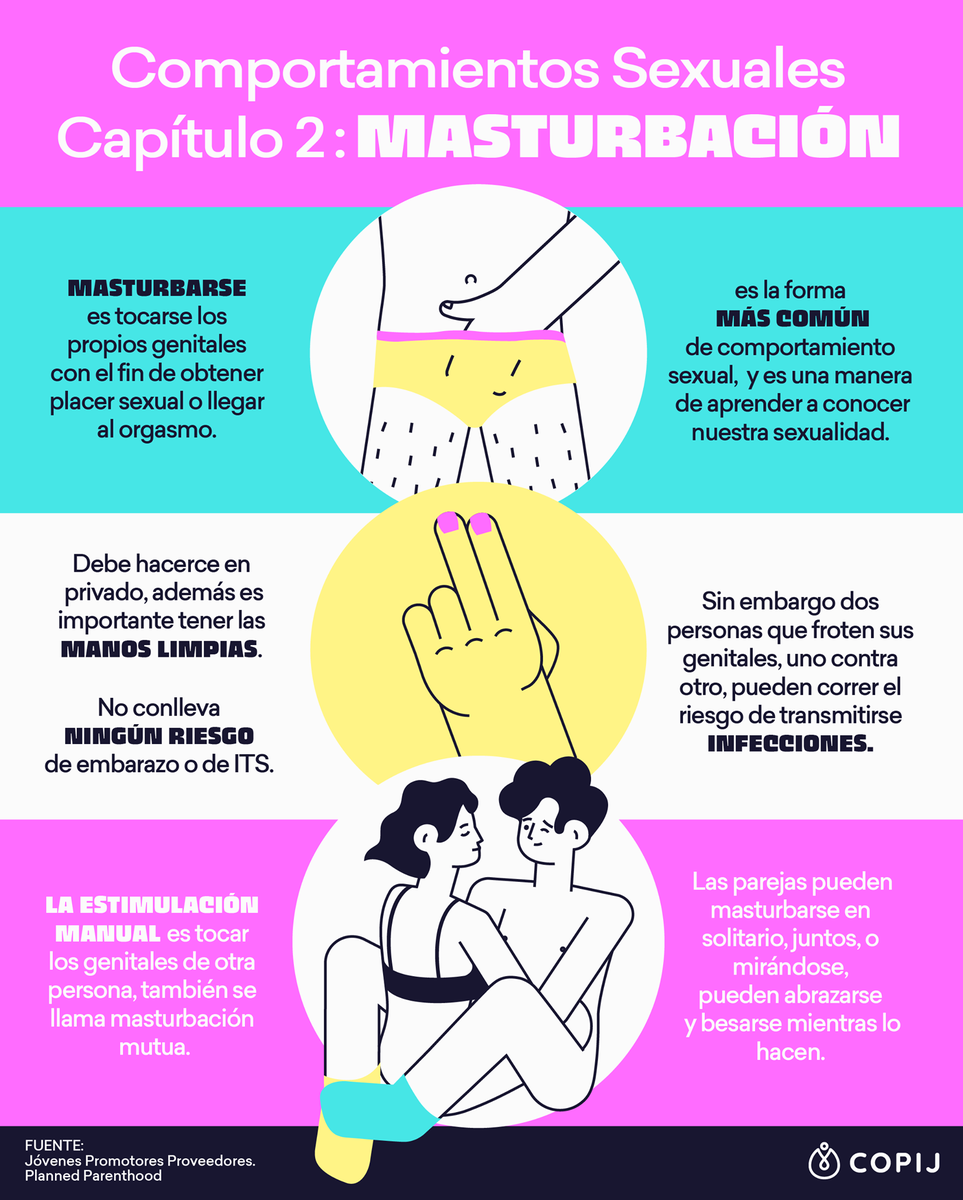 Comportamientos Sexuales
Capítulo 2: MASTURBACIÓN

MASTURBARSE es tocarse los propios genitales con el fin de obtener placer sexual o llegar al orgasmo.

es la forma MÁS COMÚN de comportamiento sexual, y es una manera de aprender a conocer nuestra sexualidad.

Debe hacerce en privado, además es importante tener las MANOS LIMPIAS.

No conlleva NINGÚN RIESGO de embarazo o de ITS.

Sin embargo dos personas que froten sus genitales, uno contra otro, pueden correr el riesgo de transmitirse INFECCIONES.

LA ESTIMULACIÓN MANUAL es tocar los genitales de otra persona, también se llama masturbación mutua.

Las parejas pueden masturbarse en solitario, juntos, o mirándose, pueden abrazarse y besarse mientras lo hacen.

FUENTE:
Jóvenes Promotores Proveedores.
Planned Parenthood

COPIJ