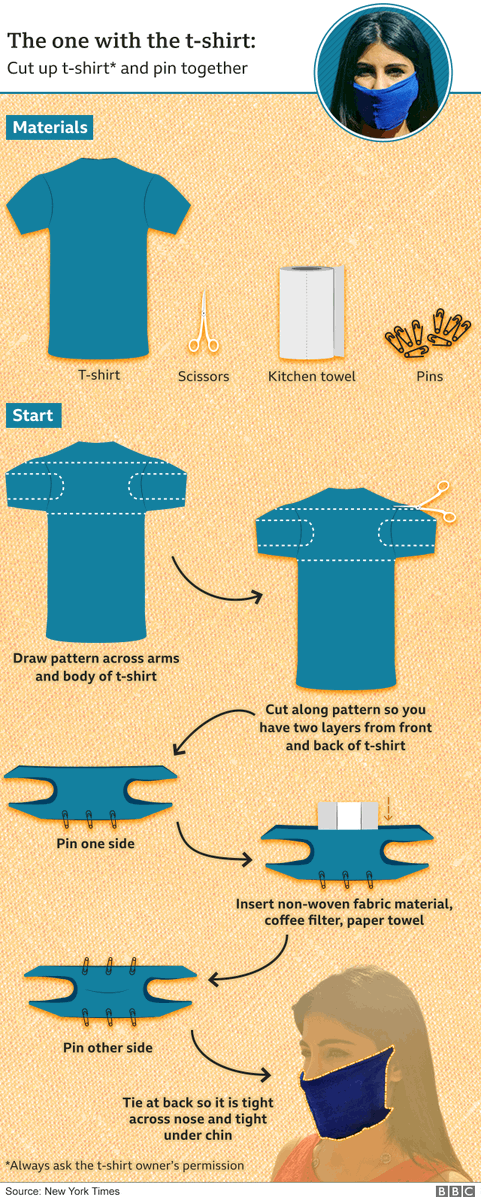 The one with the t-shirt:
Cut up t-shirt* and pin together

Materials

T-shirt

Scissors

Kitchen towel

Pins

Start

Draw pattern across arms and body of t-shirt

Cut along pattern so you have two layers from front and back of t-shirt

Pin one side

Insert non-woven fabric material, coffee filter, paper towel

Pin other side

Tie at back so it is tight across nose and tight under chin

*Always ask the t-shirt owner's permission

Source: New York Times

BBC