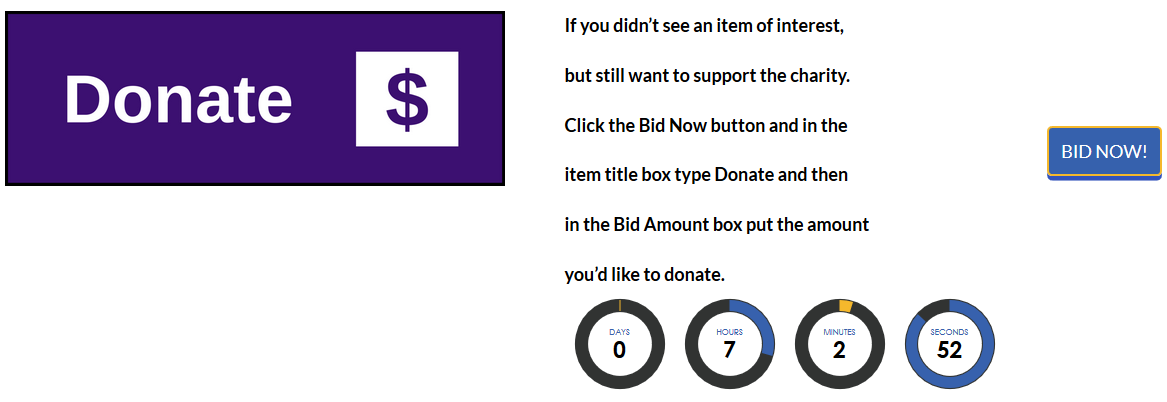 Donate $

If you didn't see an item of interest, but still want to support the charity. Click the Bid Now button and in the item title box type Donate and then in the Bid Amount box put the amount you'd like to donate.

BID NOW!

DAYS
0

HOURS
7

MINUTES
2

SECONDS
52