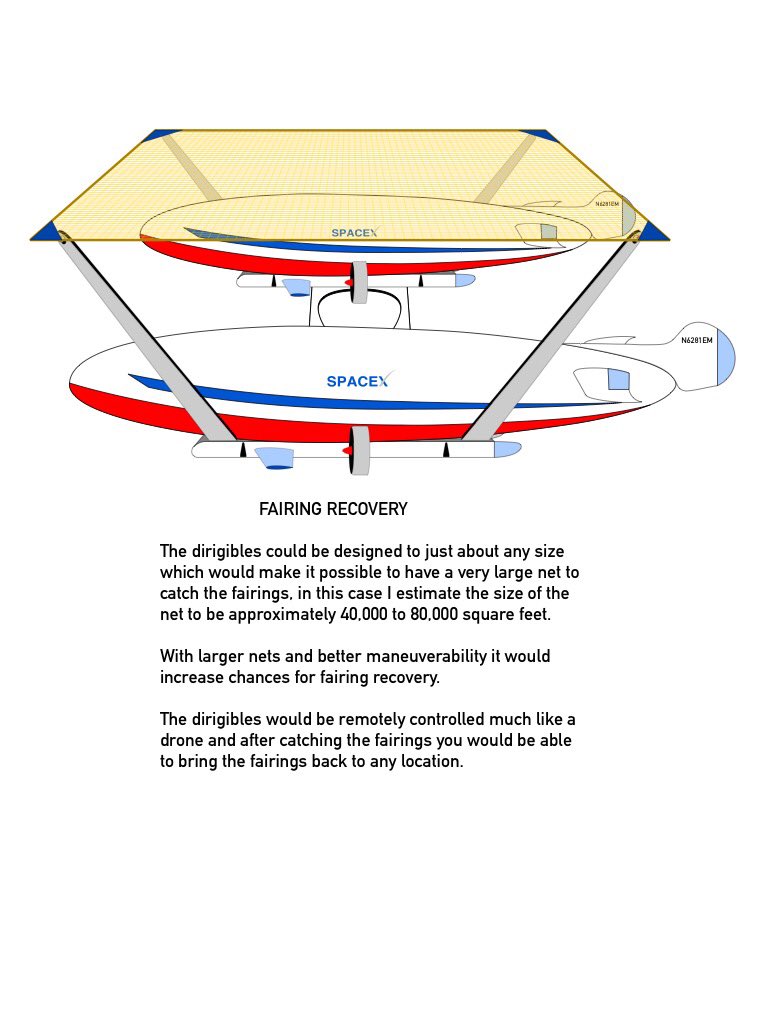 N6281EM

SPACEX

N6281EM

SPACEX

FAIRING RECOVERY

The dirigibles could be designed to just about any size which would make it possible to have a very large net to catch the fairings, in this case I estimate the size of the net to be approximately 40,000 to 80,000 square feet.

With larger nets and better maneuverability it would increase chances for fairing recovery.

The dirigibles would be remotely controlled much like a drone and after catching the fairings you would be able to bring the fairings back to any location.