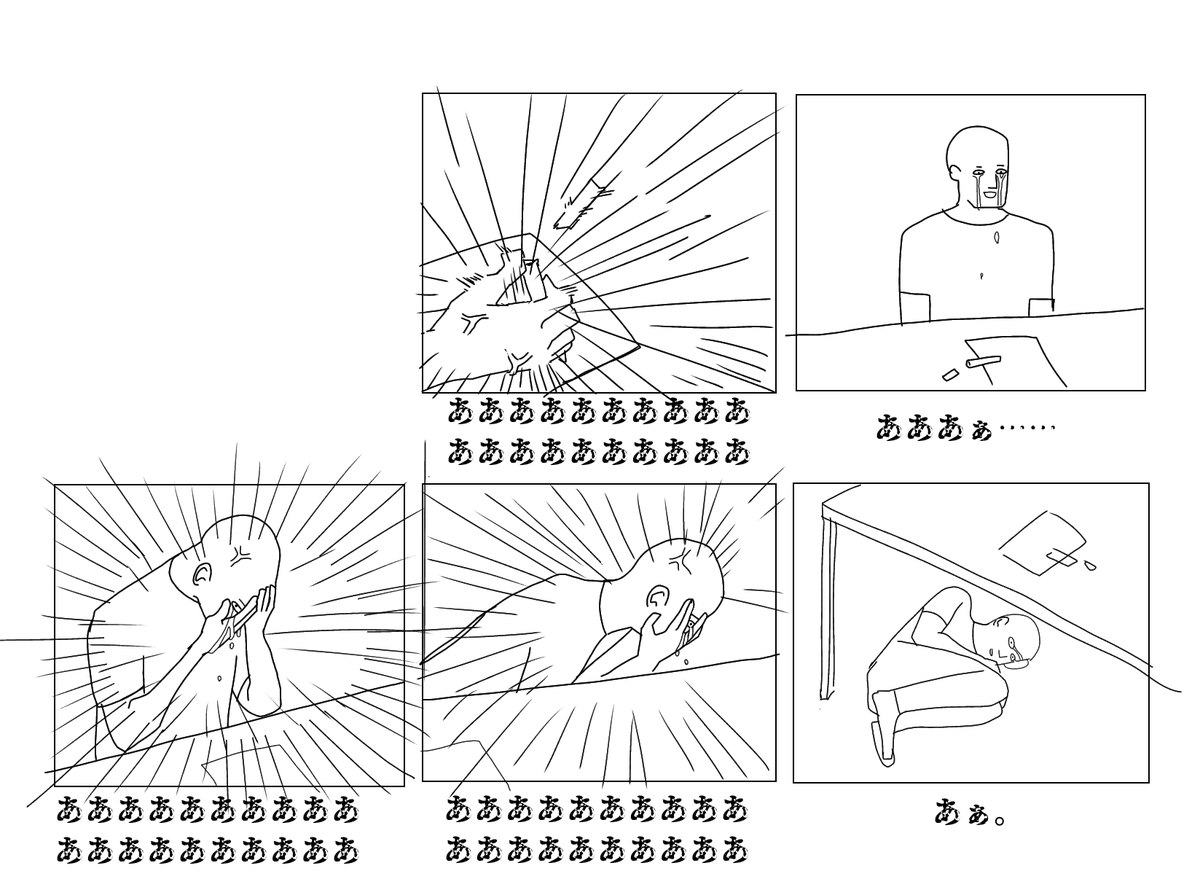 ああああああああああ
ああああああああああ

あああぁ……

ああああああああああ
ああああああああああ

ああああああああああ
ああああああああああ

あぁ。