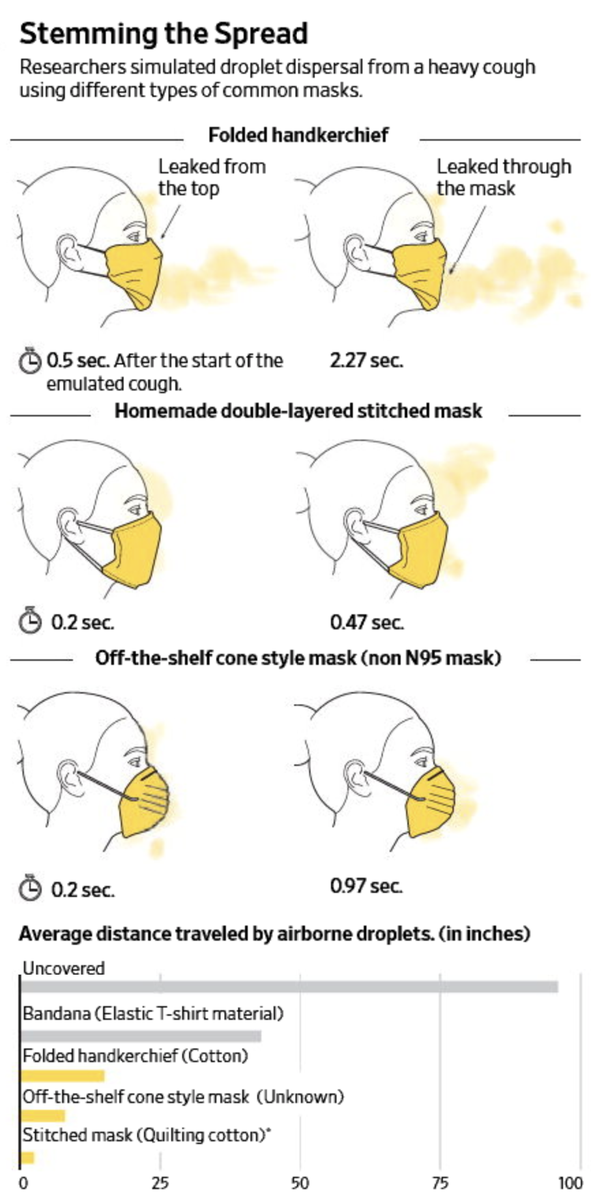 Stemming the Spread

Researchers simulated droplet dispersal from a heavy cough using different types of common masks.

Folded handkerchief

Leaked from the top

Leaked through the mask

0.5 sec. After the start of the emulated cough.

2.27 sec.

Homemade double-layered stitched mask

0.2 sec.

0.47 sec.

Off-the-shelf cone style mask (non N95 mask)

0.2 sec.

0.97 sec.

Average distance traveled by airborne droplets. (in inches)

Uncovered

Bandana (Elastic T-shirt material)

Folded handkerchief (Cotton)

Off-the-shelf cone style mask (Unknown)

Stitched mask (Quilting cotton)*

0
25
50
75
100