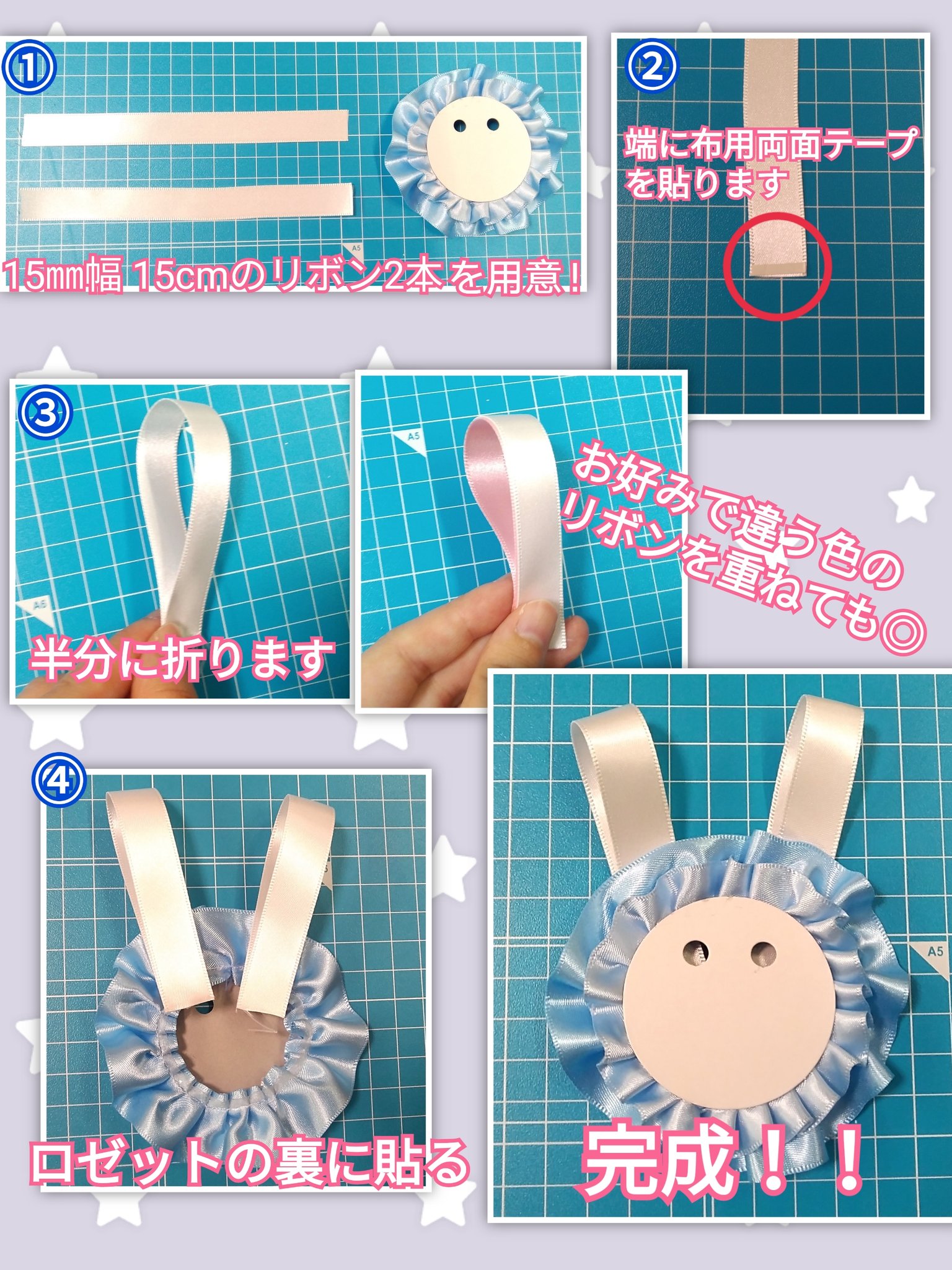 ①
A5
15㎜幅 15cmのリボン2本を用意！

②
端に布用両面テープを貼ります

③
A5
半分に折ります

A5
お好みで違う色のリボンを重ねても◎

④
ロゼットの裏に貼る

A5
完成！！