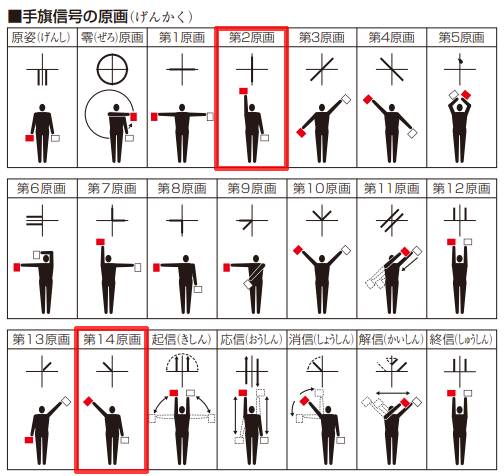 ■手旗信号の原画(げんかく)

| 原姿(げんし) | 零(ぜろ)原画 | 第1原画 | 第2原画 | 第3原画 | 第4原画 | 第5原画 |
|---|---|---|---|---|---|---|

| 第6原画 | 第7原画 | 第8原画 | 第9原画 | 第10原画 | 第11原画 | 第12原画 |
|---|---|---|---|---|---|---|

| 第13原画 | 第14原画 | 起信(きしん) | 応信(おうしん) | 消信(しょうしん) | 解信(かいしん) | 終信(しゅうしん) |
|---|---|---|---|---|---|---|