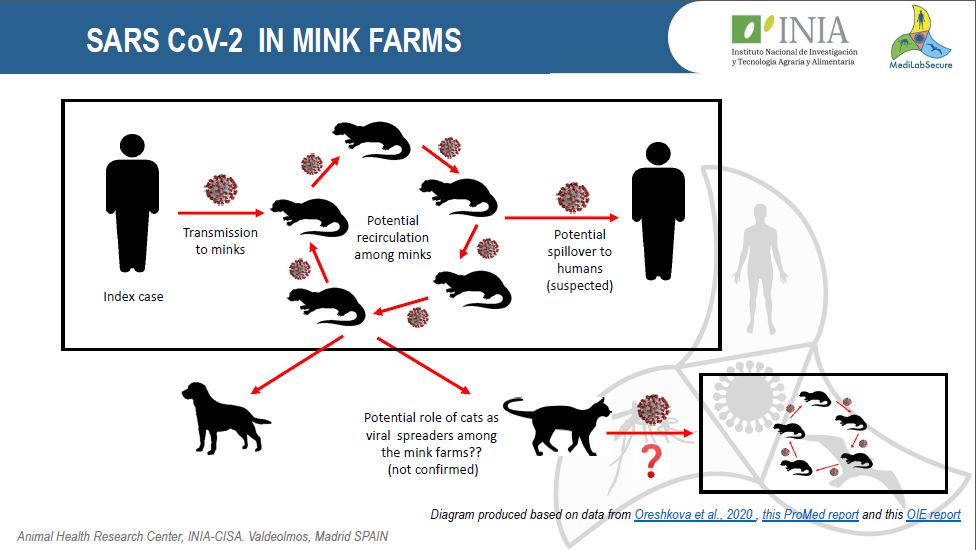 SARS CoV-2 IN MINK FARMS

INIA
Instituto Nacional de Investigación y Tecnología Agraria y Alimentaria

MediLabSecure

Index case

Transmission to minks

Potential recirculation among minks

Potential spillover to humans (suspected)

Potential role of cats as viral spreaders among the mink farms?? (not confirmed)

?

Diagram produced based on data from Oreshkova et al., 2020 , this ProMed report and this OIE report

Animal Health Research Center, INIA-CISA. Valdeolmos, Madrid SPAIN