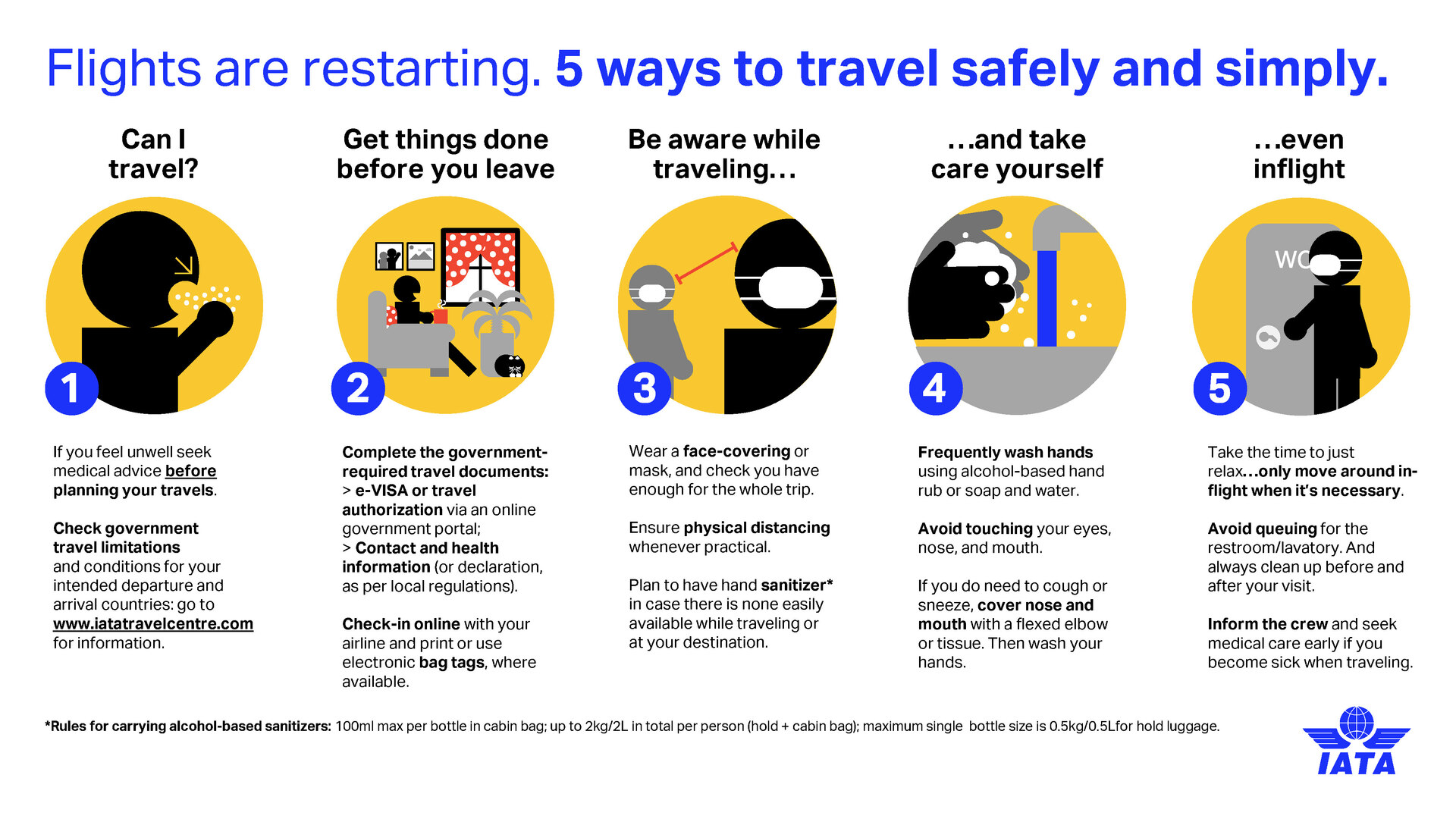 Flights are restarting. 5 ways to travel safely and simply.

Can I travel?

1

If you feel unwell seek medical advice before planning your travels.

Check government travel limitations and conditions for your intended departure and arrival countries: go to www.iatatravelcentre.com for information.

Get things done before you leave

2

Complete the government-required travel documents:
> e-VISA or travel authorization via an online government portal;
> Contact and health information (or declaration, as per local regulations).

Check-in online with your airline and print or use electronic bag tags, where available.

Be aware while traveling…

3

Wear a face-covering or mask, and check you have enough for the whole trip.

Ensure physical distancing whenever practical.

Plan to have hand sanitizer* in case there is none easily available while traveling or at your destination.

…and take care yourself

4

Frequently wash hands using alcohol-based hand rub or soap and water.

Avoid touching your eyes, nose, and mouth.

If you do need to cough or sneeze, cover nose and mouth with a flexed elbow or tissue. Then wash your hands.

…even inflight

WC

5

Take the time to just relax…only move around in-flight when it's necessary.

Avoid queuing for the restroom/lavatory. And always clean up before and after your visit.

Inform the crew and seek medical care early if you become sick when traveling.

*Rules for carrying alcohol-based sanitizers: 100ml max per bottle in cabin bag; up to 2kg/2L in total per person (hold + cabin bag); maximum single bottle size is 0.5kg/0.5Lfor hold luggage.

IATA