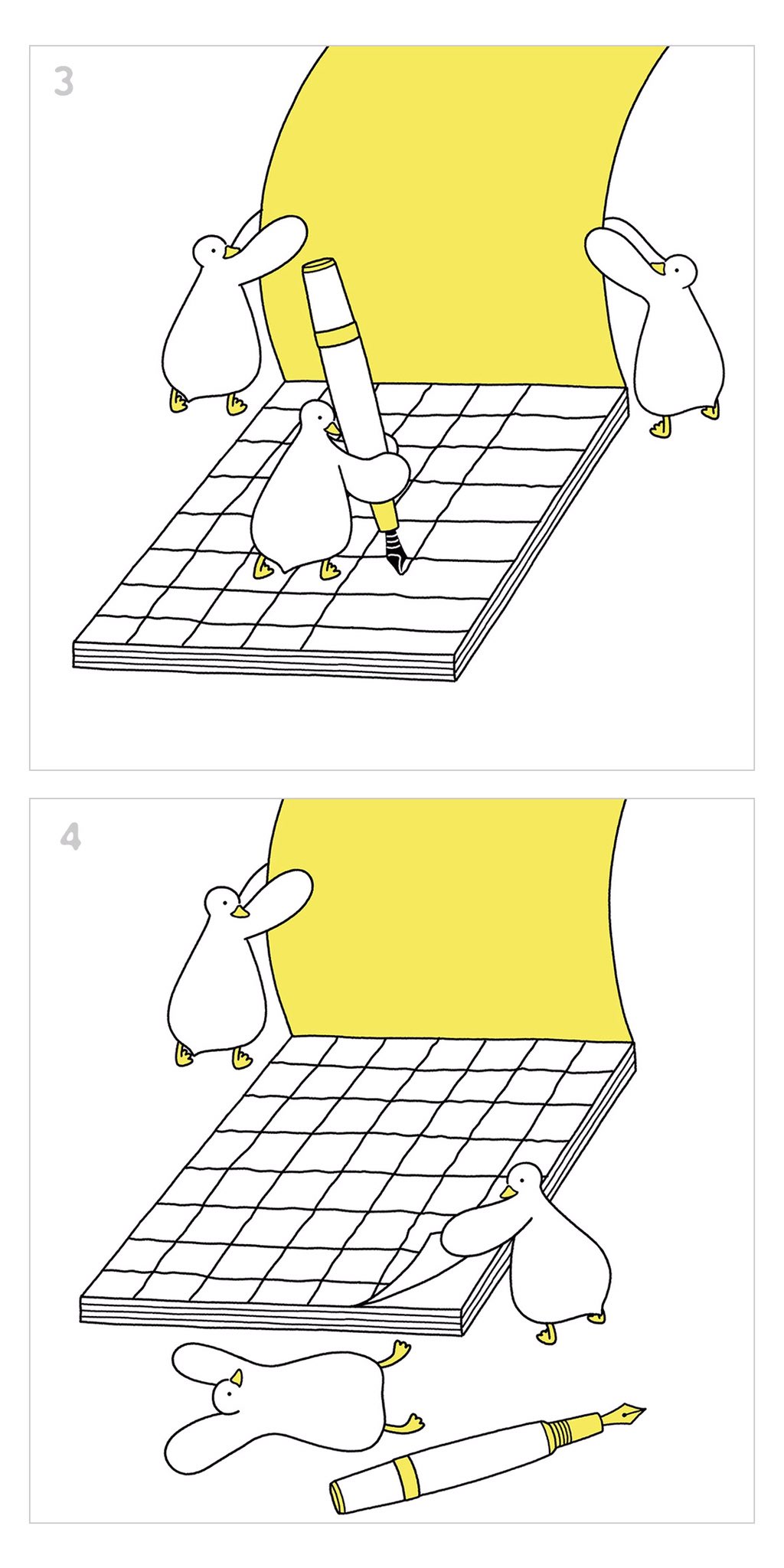 3

4