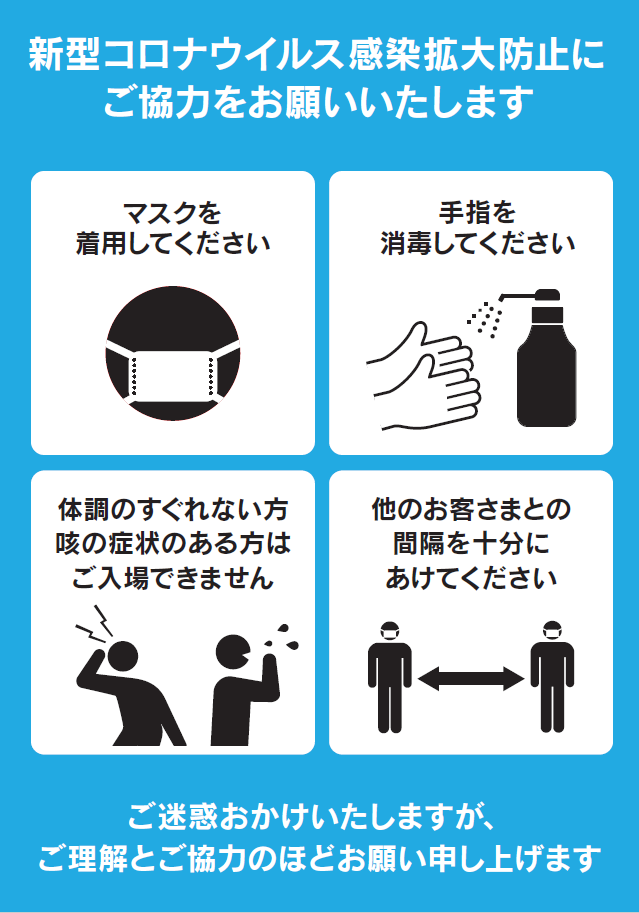 新型コロナウイルス感染拡大防止に
ご協力をお願いいたします

マスクを
着用してください

手指を
消毒してください

体調のすぐれない方
咳の症状のある方は
ご入場できません

他のお客さまとの
間隔を十分に
あけてください

ご迷惑おかけいたしますが、
ご理解とご協力のほどお願い申し上げます