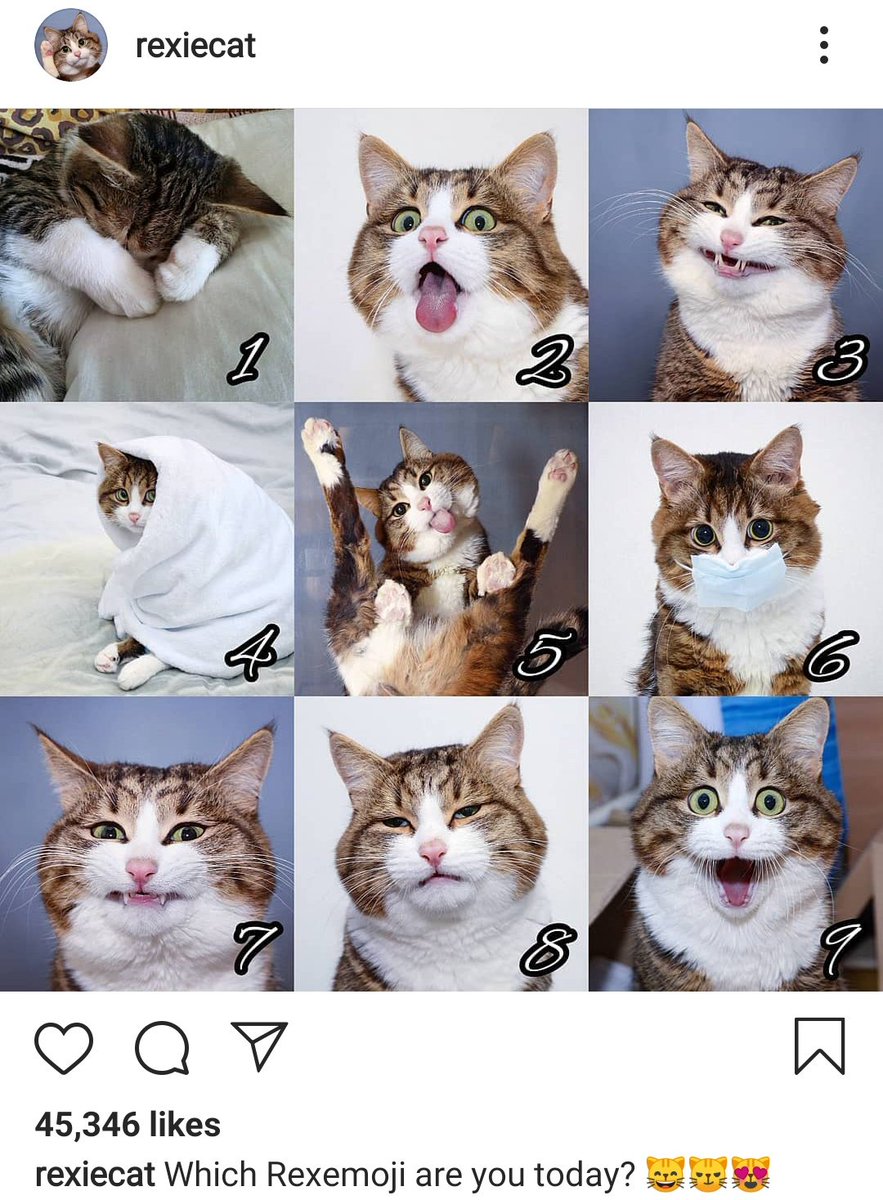 rexiecat

1
2
3
4
5
6
7
8
9

45,346 likes
rexiecat Which Rexemoji are you today? 😸😼😻