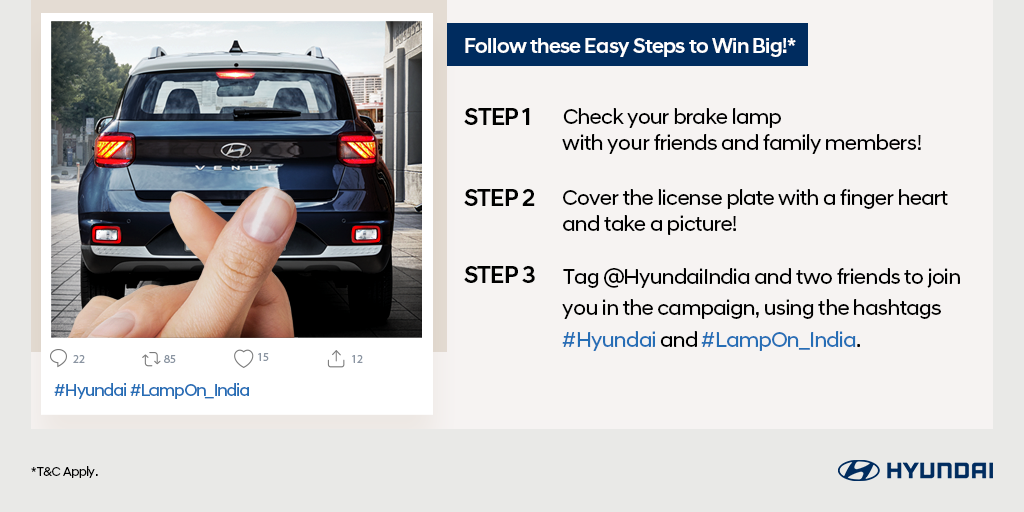 VENUE

22 85 15 12

#Hyundai #LampOn_India

Follow these Easy Steps to Win Big!*

STEP 1 Check your brake lamp with your friends and family members!

STEP 2 Cover the license plate with a finger heart and take a picture!

STEP 3 Tag @HyundaiIndia and two friends to join you in the campaign, using the hashtags #Hyundai and #LampOn_India.

*T&C Apply.

HYUNDAI