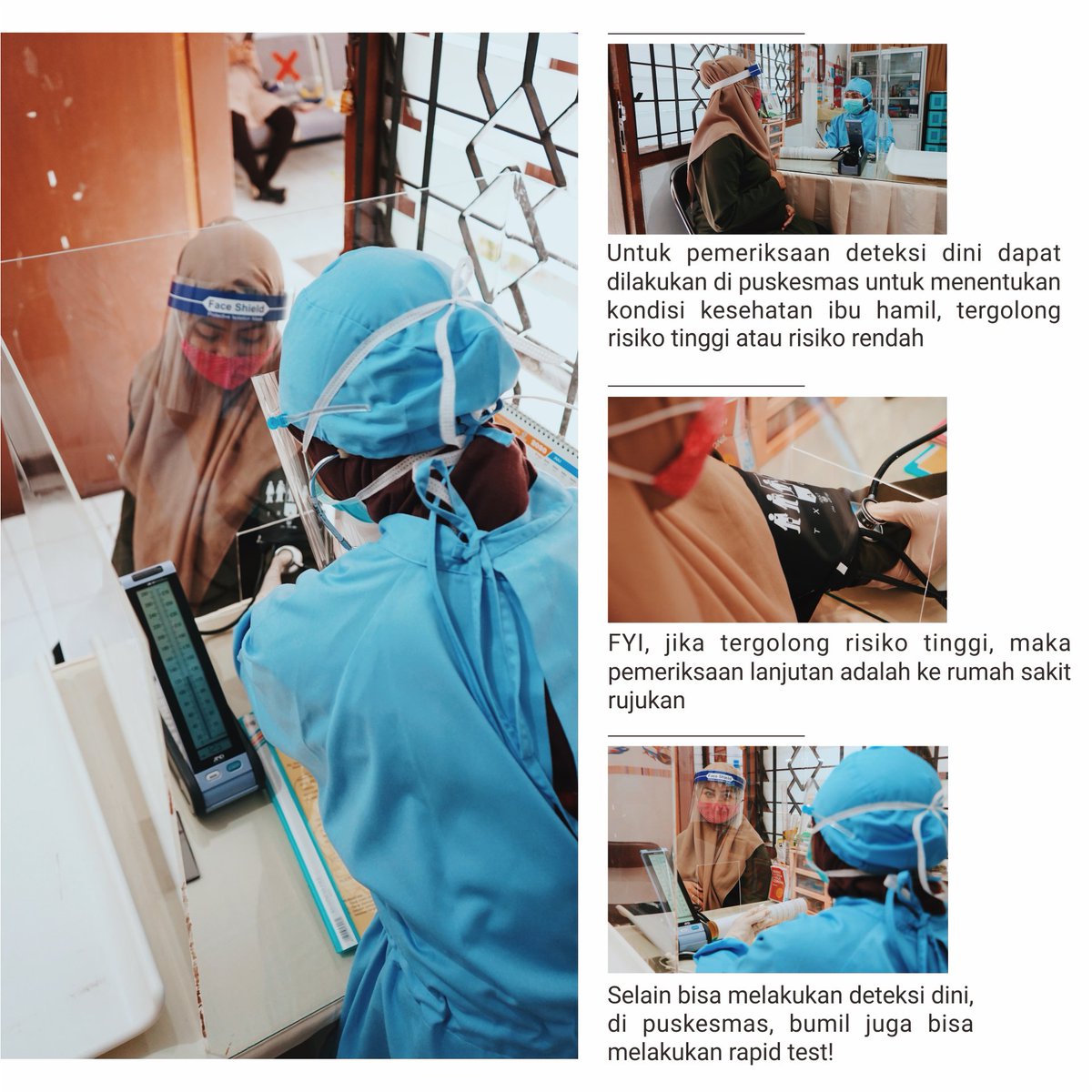 Face Shield

Untuk pemeriksaan deteksi dini dapat dilakukan di puskesmas untuk menentukan kondisi kesehatan ibu hamil, tergolong risiko tinggi atau risiko rendah

FYI, jika tergolong risiko tinggi, maka pemeriksaan lanjutan adalah ke rumah sakit rujukan

Selain bisa melakukan deteksi dini, di puskesmas, bumil juga bisa melakukan rapid test!