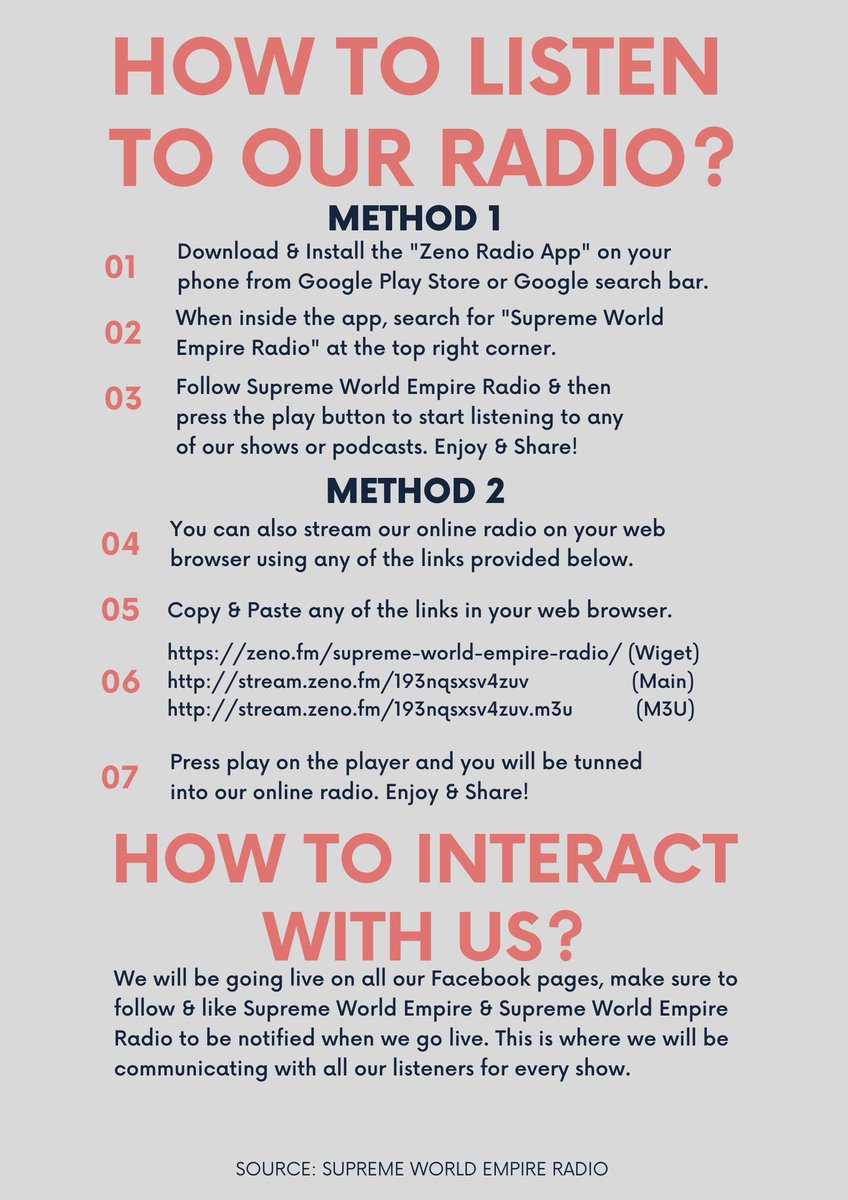 HOW TO LISTEN TO OUR RADIO?

METHOD 1

01 Download & Install the "Zeno Radio App" on your phone from Google Play Store or Google search bar.

02 When inside the app, search for "Supreme World Empire Radio" at the top right corner.

03 Follow Supreme World Empire Radio & then press the play button to start listening to any of our shows or podcasts. Enjoy & Share!

METHOD 2

04 You can also stream our online radio on your web browser using any of the links provided below.

05 Copy & Paste any of the links in your web browser.

06 https://zeno.fm/supreme-world-empire-radio/ (Wiget)
http://stream.zeno.fm/193nqsxsv4zuv (Main)
http://stream.zeno.fm/193nqsxsv4zuv.m3u (M3U)

07 Press play on the player and you will be tunned into our online radio. Enjoy & Share!

HOW TO INTERACT WITH US?

We will be going live on all our Facebook pages, make sure to follow & like Supreme World Empire & Supreme World Empire Radio to be notified when we go live. This is where we will be communicating with all our listeners for every show.

SOURCE: SUPREME WORLD EMPIRE RADIO