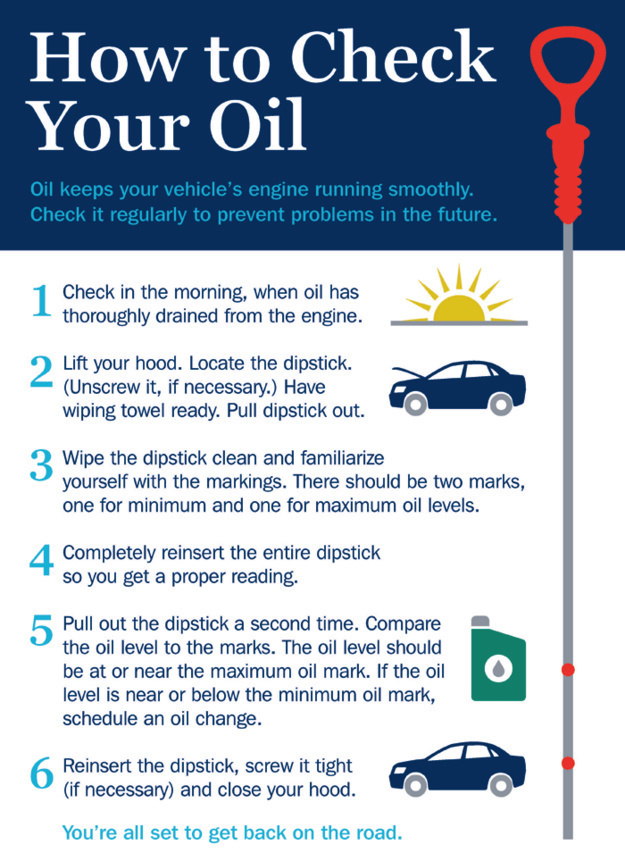 How to Check Your Oil

Oil keeps your vehicle's engine running smoothly. Check it regularly to prevent problems in the future.

1 Check in the morning, when oil has thoroughly drained from the engine.

2 Lift your hood. Locate the dipstick. (Unscrew it, if necessary.) Have wiping towel ready. Pull dipstick out.

3 Wipe the dipstick clean and familiarize yourself with the markings. There should be two marks, one for minimum and one for maximum oil levels.

4 Completely reinsert the entire dipstick so you get a proper reading.

5 Pull out the dipstick a second time. Compare the oil level to the marks. The oil level should be at or near the maximum oil mark. If the oil level is near or below the minimum oil mark, schedule an oil change.

6 Reinsert the dipstick, screw it tight (if necessary) and close your hood.

You're all set to get back on the road.