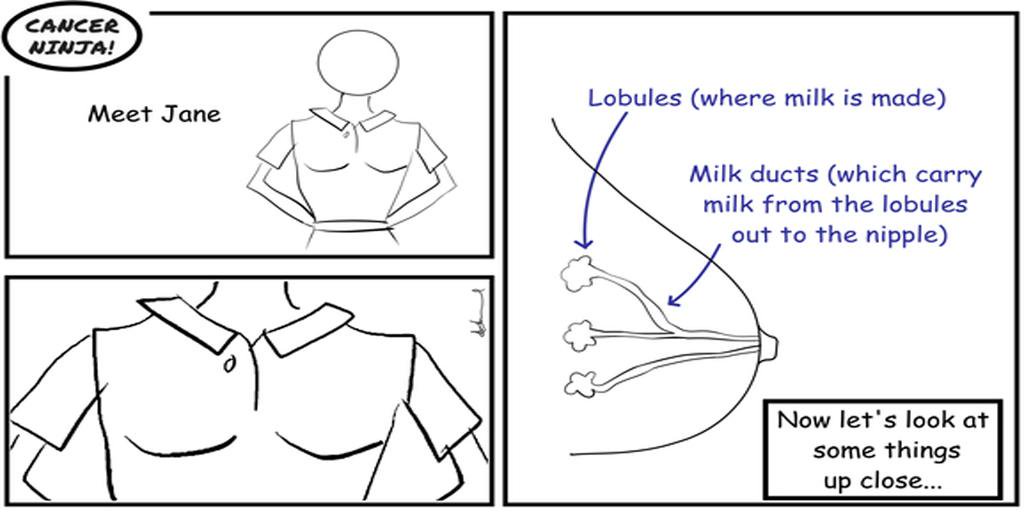 CANCER NINJA!

Meet Jane

Lobules (where milk is made)

Milk ducts (which carry milk from the lobules out to the nipple)

Now let's look at some things up close...