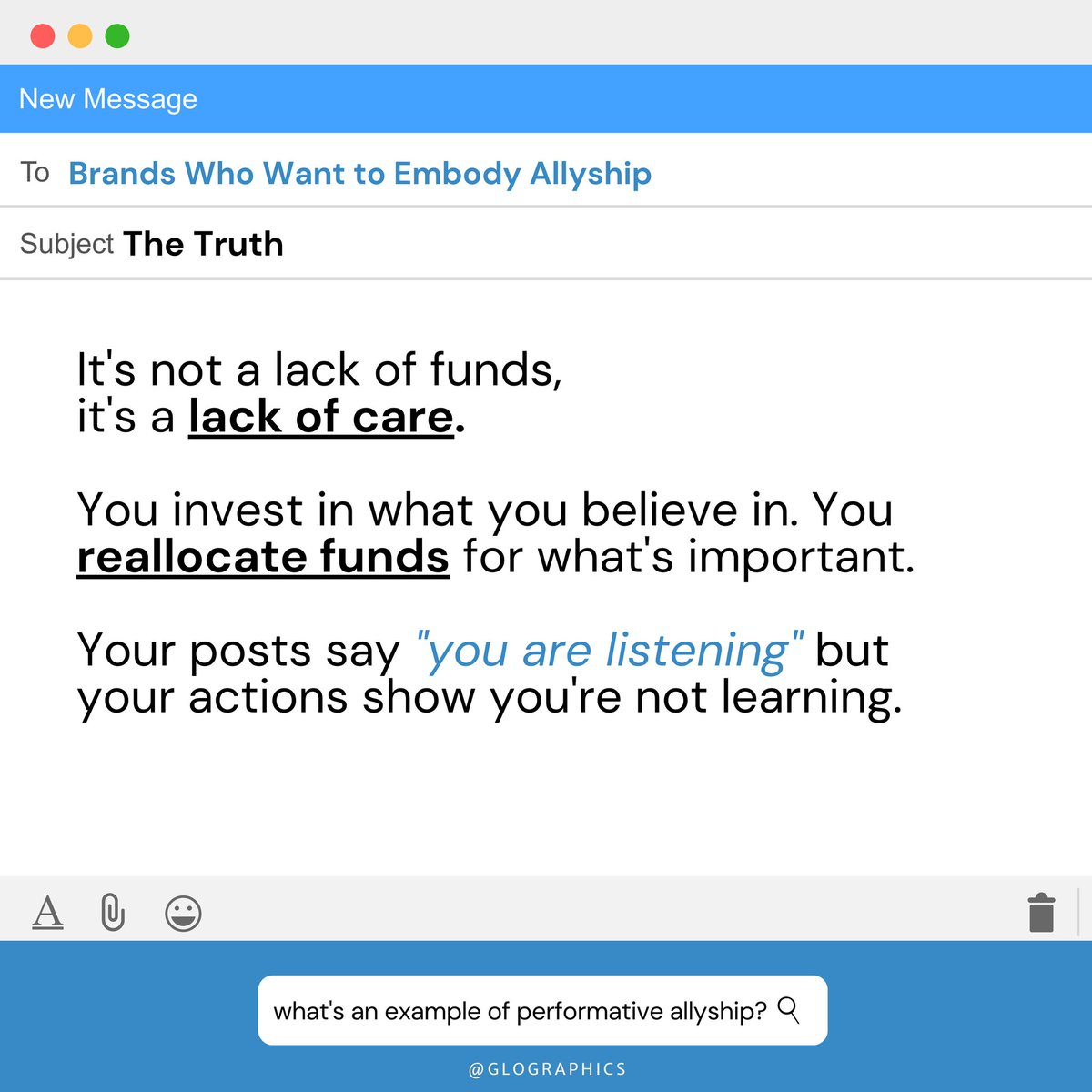 New Message

To Brands Who Want to Embody Allyship

Subject The Truth

It's not a lack of funds,
it's a lack of care.

You invest in what you believe in. You reallocate funds for what's important.

Your posts say "you are listening" but your actions show you're not learning.

A

what's an example of performative allyship?

@GLOGRAPHICS