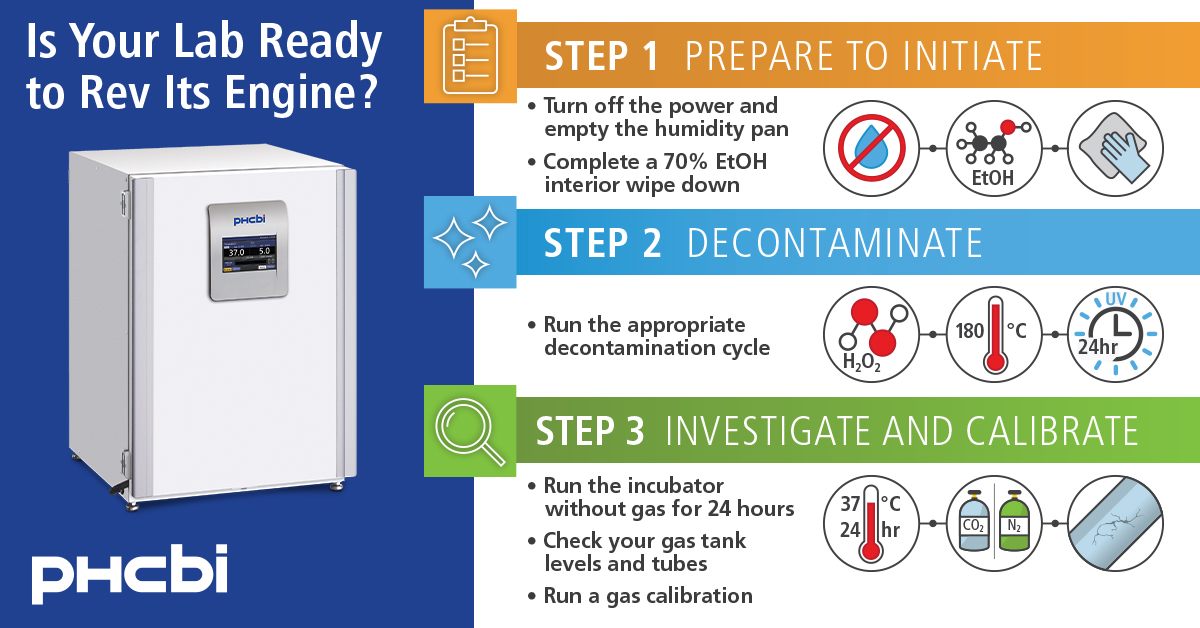 Is Your Lab Ready to Rev Its Engine?

PHCbi

37.0 5.0

PHCbi

STEP 1 PREPARE TO INITIATE

• Turn off the power and empty the humidity pan

• Complete a 70% EtOH interior wipe down

EtOH

STEP 2 DECONTAMINATE

• Run the appropriate decontamination cycle

$H_2O_2$

180 °C

UV 24hr

STEP 3 INVESTIGATE AND CALIBRATE

• Run the incubator without gas for 24 hours

• Check your gas tank levels and tubes

• Run a gas calibration

37 °C 24 hr

$CO_2$ $N_2$