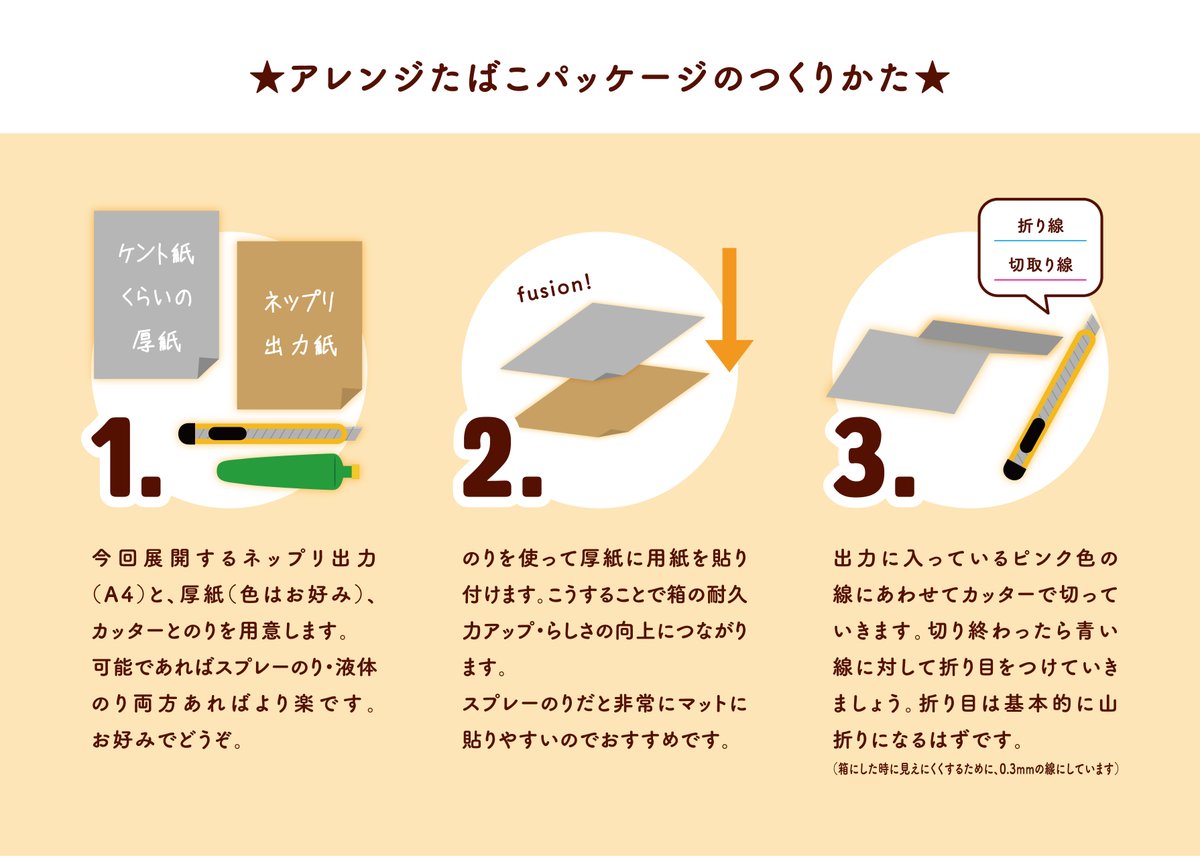 ★アレンジたばこパッケージのつくりかた★

ケント紙くらいの厚紙

ネップリ出力紙

1.

今回展開するネップリ出力（A4）と、厚紙（色はお好み）、カッターとのりを用意します。
可能であればスプレーのり・液体のり両方あればより楽です。
お好みでどうぞ。

fusion!

2.

のりを使って厚紙に用紙を貼り付けます。こうすることで箱の耐久力アップ・らしさの向上につながります。
スプレーのりだと非常にマットに貼りやすいのでおすすめです。

折り線

切取り線

3.

出力に入っているピンク色の線にあわせてカッターで切っていきます。切り終わったら青い線に対して折り目をつけていきましょう。折り目は基本的に山折りになるはずです。
（箱にした時に見えにくくするために、0.3mmの線にしています）