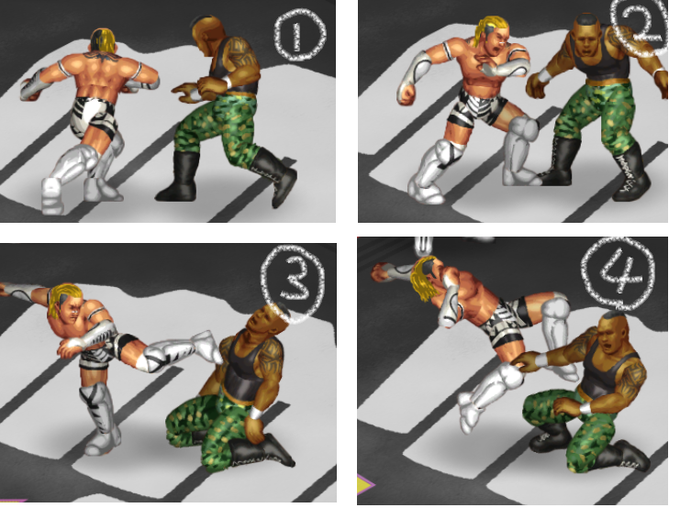 1

2

3

4