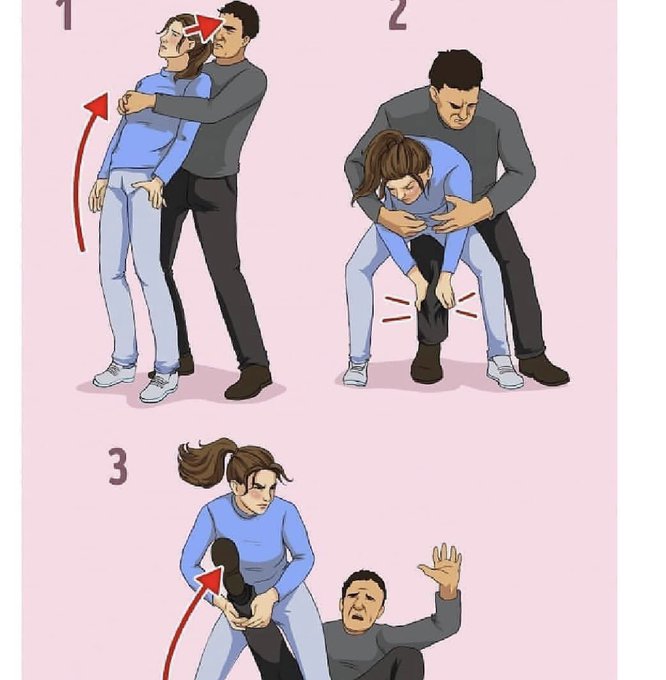 1

2

3