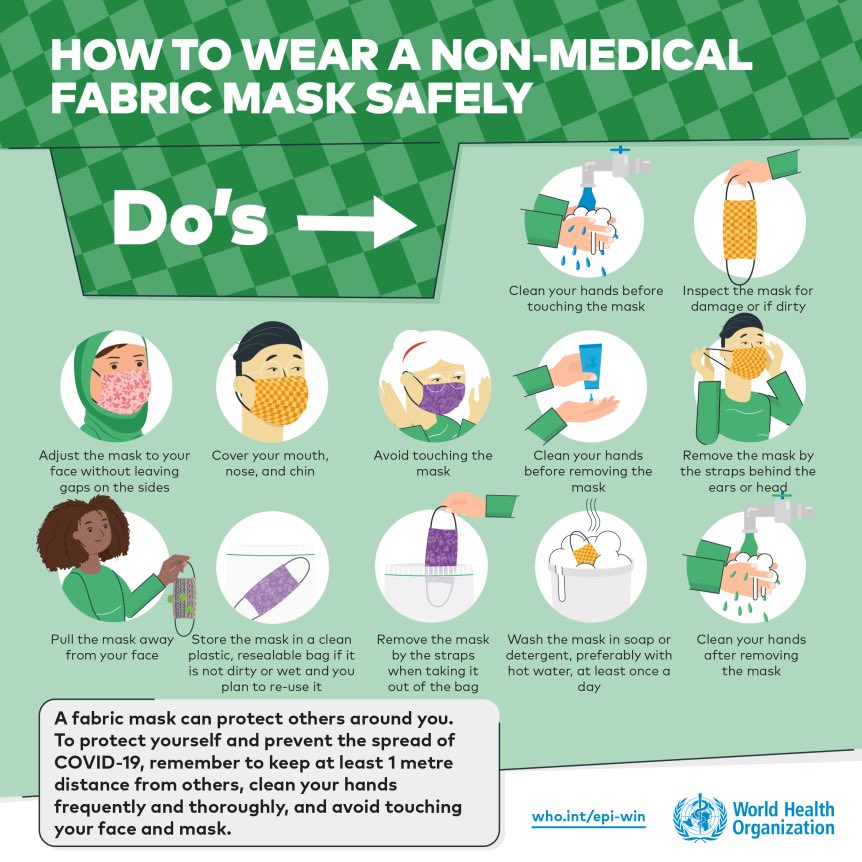 HOW TO WEAR A NON-MEDICAL FABRIC MASK SAFELY

Do's

Clean your hands before touching the mask

Inspect the mask for damage or if dirty

Adjust the mask to your face without leaving gaps on the sides

Cover your mouth, nose, and chin

Avoid touching the mask

Clean your hands before removing the mask

Remove the mask by the straps behind the ears or head

Pull the mask away from your face

Store the mask in a clean plastic, resealable bag if it is not dirty or wet and you plan to re-use it

Remove the mask by the straps when taking it out of the bag

Wash the mask in soap or detergent, preferably with hot water, at least once a day

Clean your hands after removing the mask

A fabric mask can protect others around you. To protect yourself and prevent the spread of COVID-19, remember to keep at least 1 metre distance from others, clean your hands frequently and thoroughly, and avoid touching your face and mask.

who.int/epi-win

World Health Organization