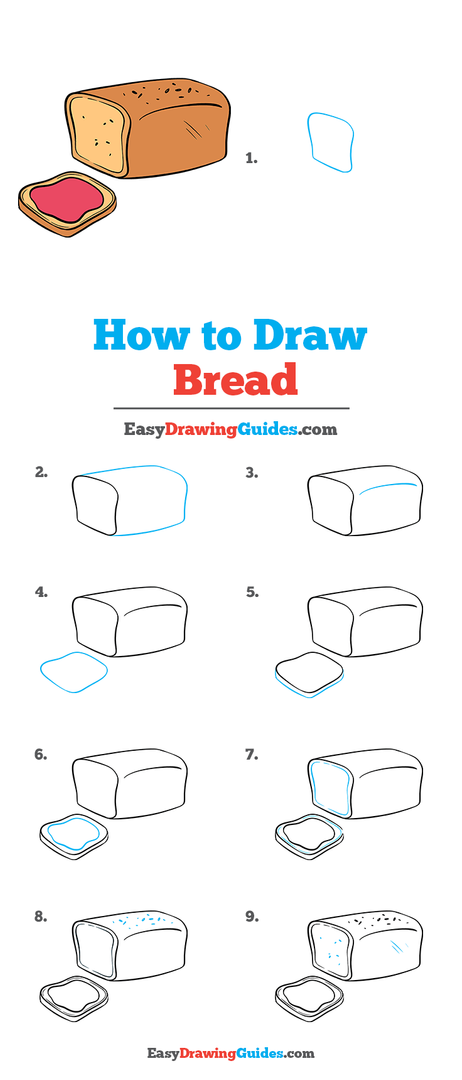 1.

How to Draw Bread

EasyDrawingGuides.com

2.

3.

4.

5.

6.

7.

8.

9.

EasyDrawingGuides.com