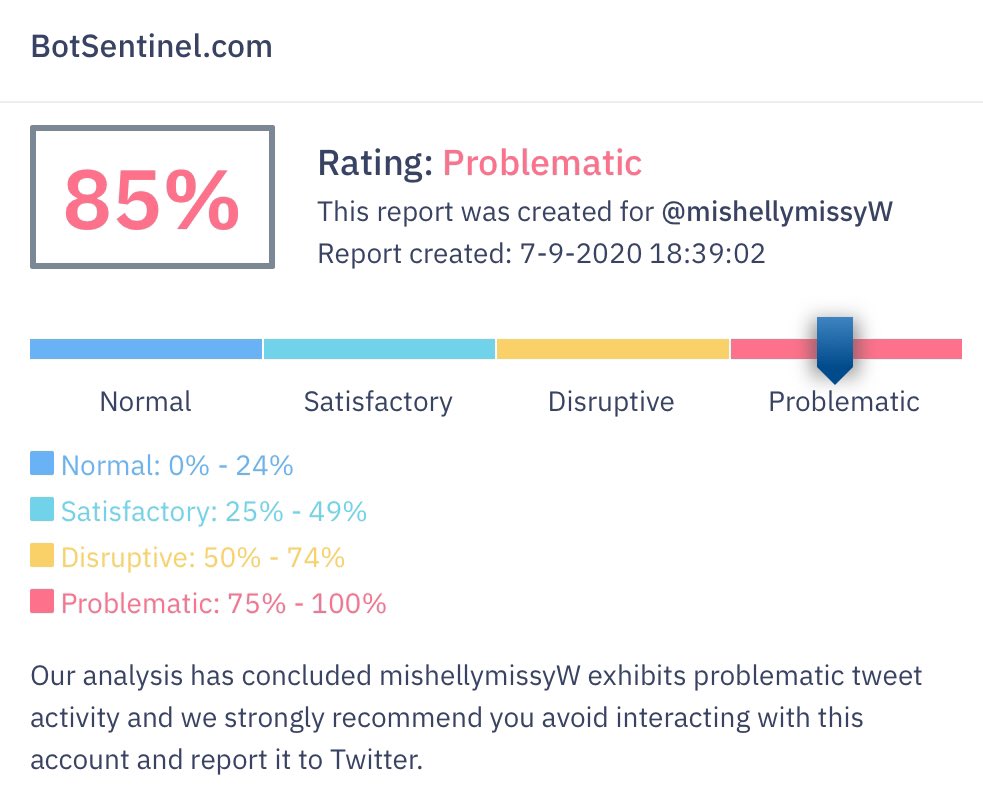 BotSentinel.com

85%

Rating: Problematic
This report was created for @mishellymissyW
Report created: 7-9-2020 18:39:02

Normal Satisfactory Disruptive Problematic

Normal: 0% - 24%
Satisfactory: 25% - 49%
Disruptive: 50% - 74%
Problematic: 75% - 100%

Our analysis has concluded mishellymissyW exhibits problematic tweet activity and we strongly recommend you avoid interacting with this account and report it to Twitter.