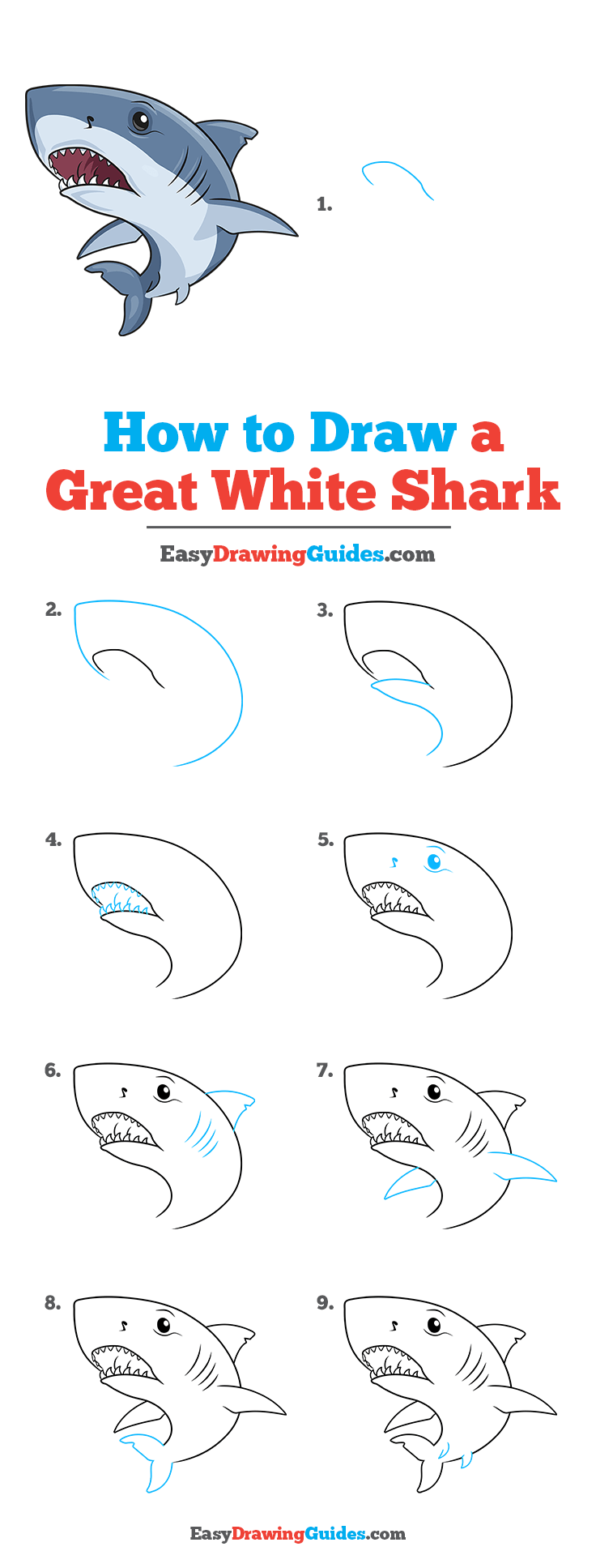 1.

How to Draw a Great White Shark

EasyDrawingGuides.com

2.

3.

4.

5.

6.

7.

8.

9.

EasyDrawingGuides.com