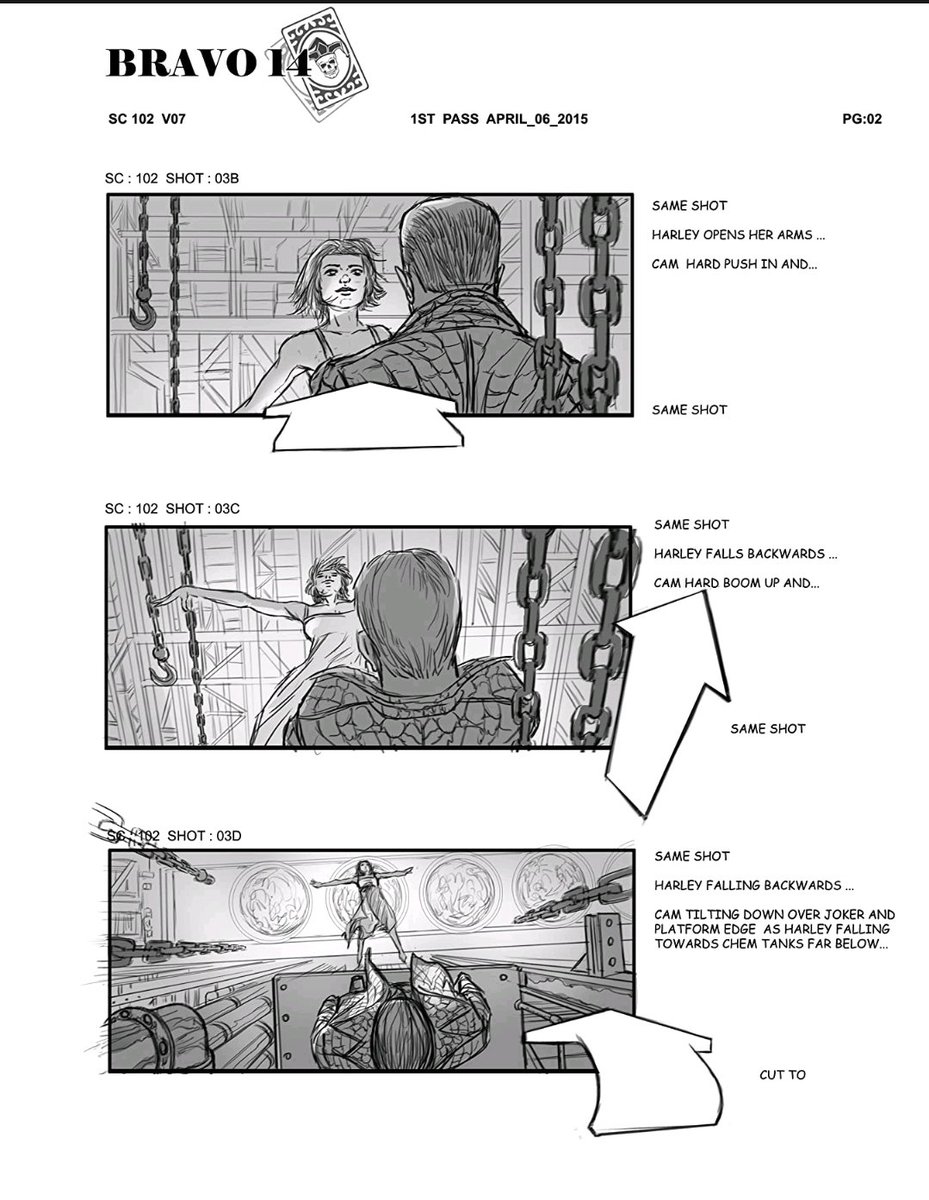 BRAVO 14

SC 102 V07

1ST PASS APRIL_06_2015

PG:02

SC : 102 SHOT : 03B

SAME SHOT

HARLEY OPENS HER ARMS ...

CAM HARD PUSH IN AND...

SAME SHOT

SC : 102 SHOT : 03C

SAME SHOT

HARLEY FALLS BACKWARDS ...

CAM HARD BOOM UP AND...

SAME SHOT

SC : 102 SHOT : 03D

SAME SHOT

HARLEY FALLING BACKWARDS ...

CAM TILTING DOWN OVER JOKER AND PLATFORM EDGE AS HARLEY FALLING TOWARDS CHEM TANKS FAR BELOW...

CUT TO