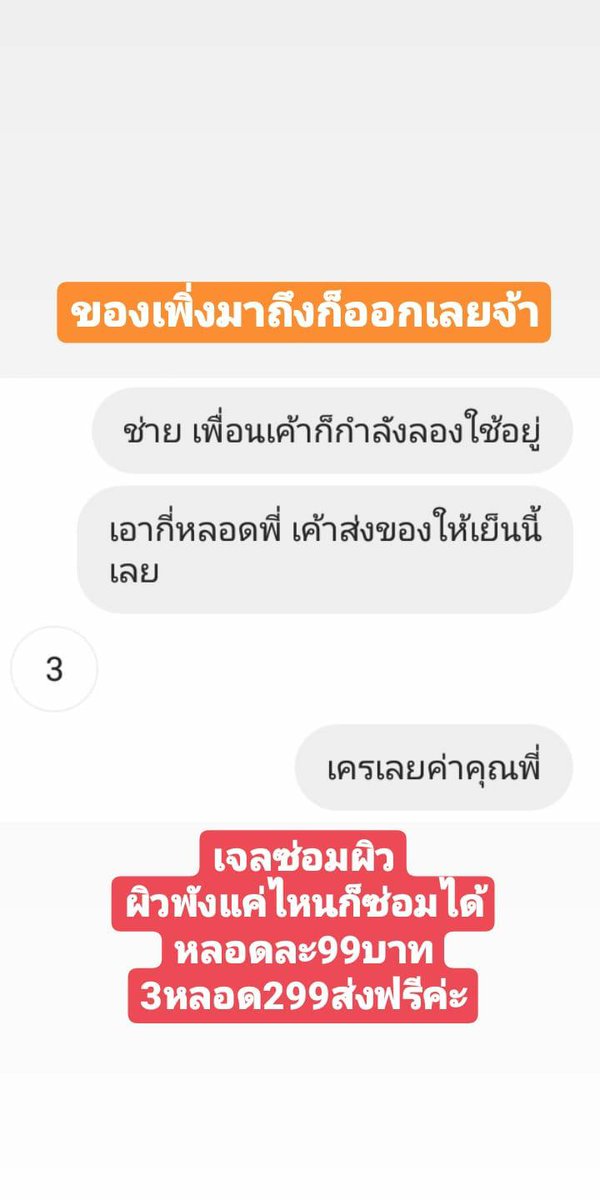 ของเพิ่งมาถึงก็ออกเลยจ้า

ช่าย เพื่อนเค้าก็กำลังลองใช้อยู่

เอากี่หลอดพี่ เค้าส่งของให้เย็นนี้เลย

3

เครเลยค่าคุณพี่

เจลซ่อมผิว
ผิวพังแค่ไหนก็ซ่อมได้
หลอดละ99บาท
3หลอด299ส่งฟรีค่ะ