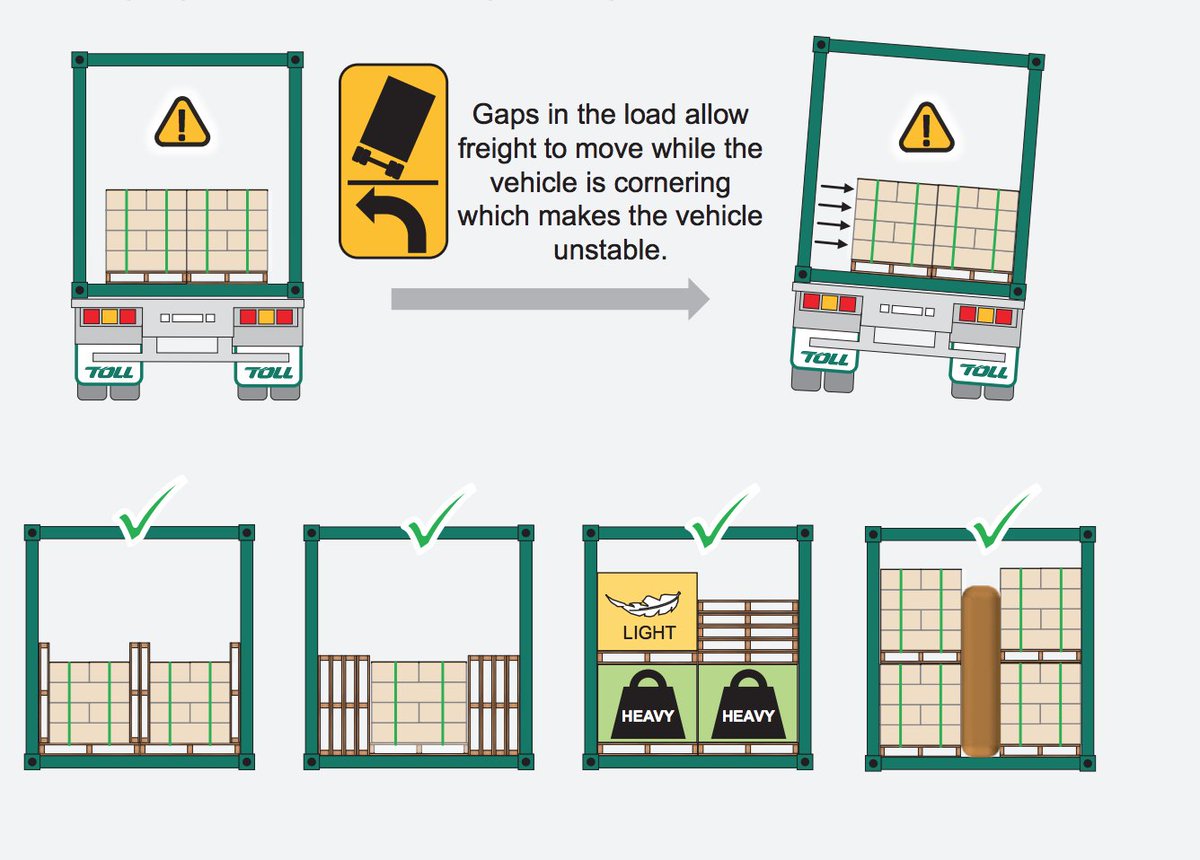 TOLL TOLL

Gaps in the load allow freight to move while the vehicle is cornering which makes the vehicle unstable.

TOLL TOLL

LIGHT

HEAVY HEAVY