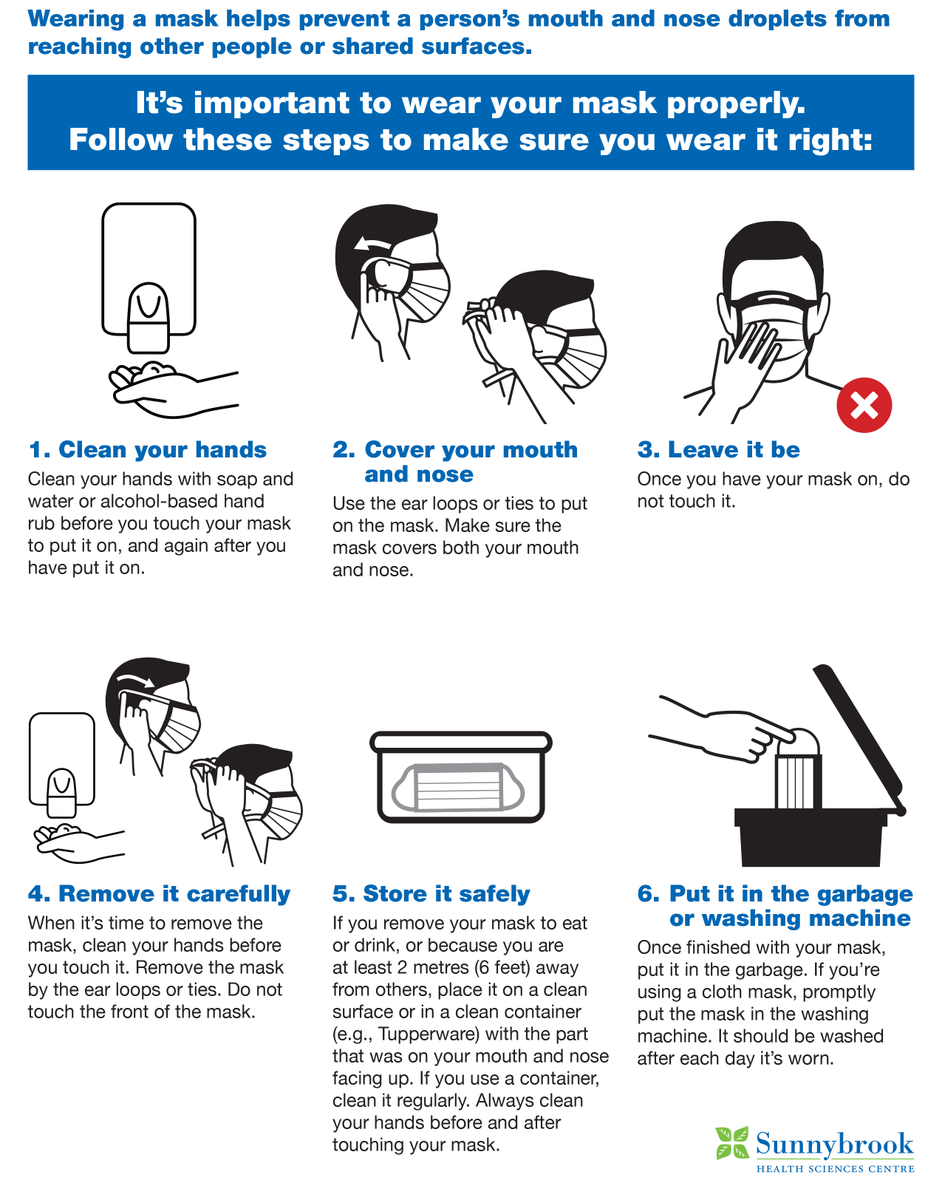 Wearing a mask helps prevent a person's mouth and nose droplets from reaching other people or shared surfaces.

It's important to wear your mask properly. Follow these steps to make sure you wear it right:

1. Clean your hands
Clean your hands with soap and water or alcohol-based hand rub before you touch your mask to put it on, and again after you have put it on.

2. Cover your mouth and nose
Use the ear loops or ties to put on the mask. Make sure the mask covers both your mouth and nose.

3. Leave it be
Once you have your mask on, do not touch it.

4. Remove it carefully
When it's time to remove the mask, clean your hands before you touch it. Remove the mask by the ear loops or ties. Do not touch the front of the mask.

5. Store it safely
If you remove your mask to eat or drink, or because you are at least 2 metres (6 feet) away from others, place it on a clean surface or in a clean container (e.g., Tupperware) with the part that was on your mouth and nose facing up. If you use a container, clean it regularly. Always clean your hands before and after touching your mask.

6. Put it in the garbage or washing machine
Once finished with your mask, put it in the garbage. If you're using a cloth mask, promptly put the mask in the washing machine. It should be washed after each day it's worn.

Sunnybrook
HEALTH SCIENCES CENTRE