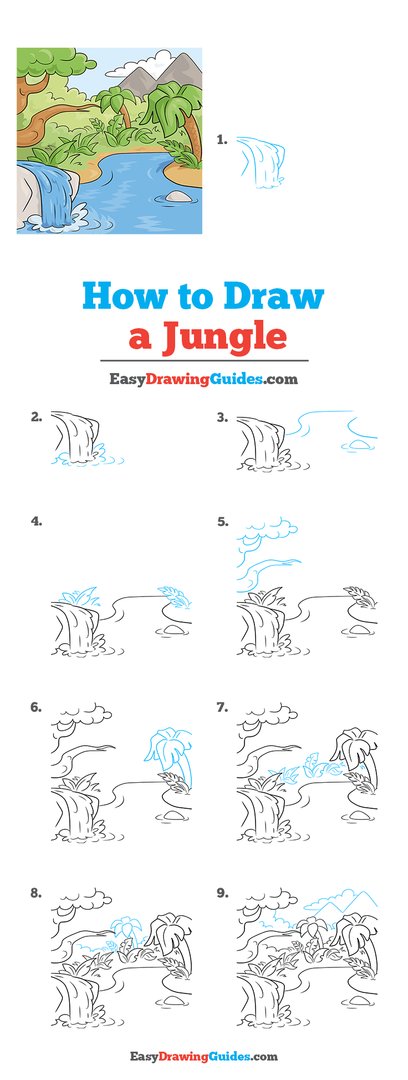 1.

How to Draw a Jungle

EasyDrawingGuides.com

2.

3.

4.

5.

6.

7.

8.

9.

EasyDrawingGuides.com