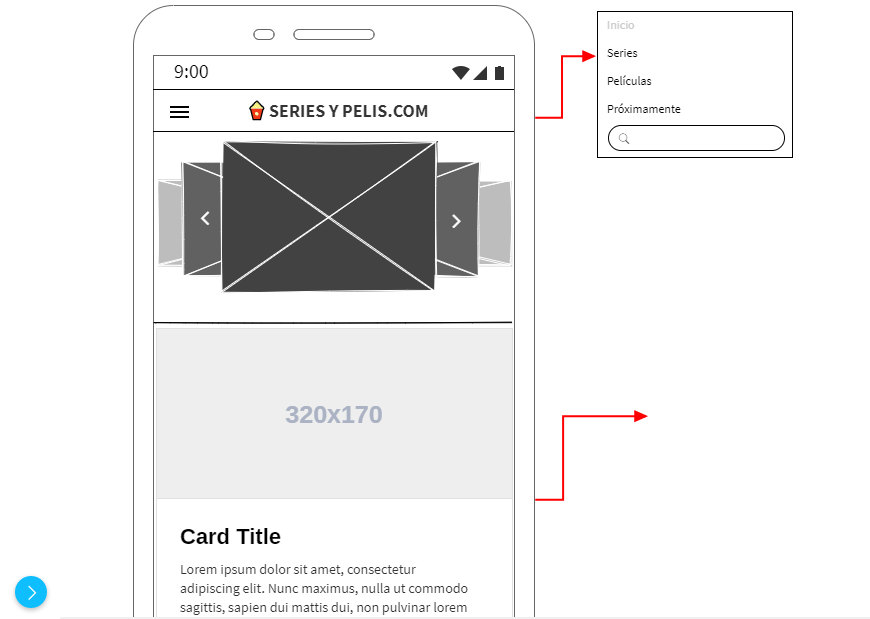 9:00

SERIES Y PELIS.COM

320x170

Card Title

Lorem ipsum dolor sit amet, consectetur adipiscing elit. Nunc maximus, nulla ut commodo sagittis, sapien dui mattis dui, non pulvinar lorem

Inicio
Series
Películas
Próximamente