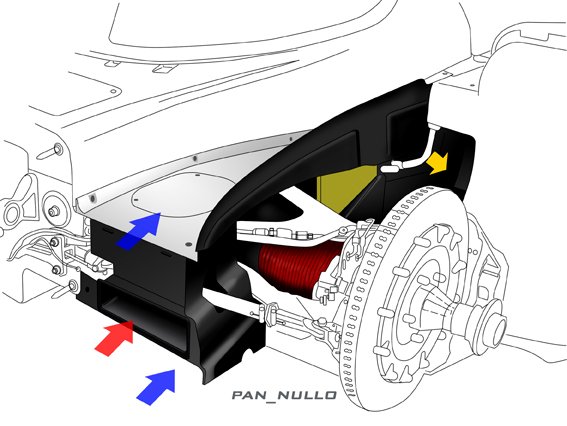 PAN_NULLO