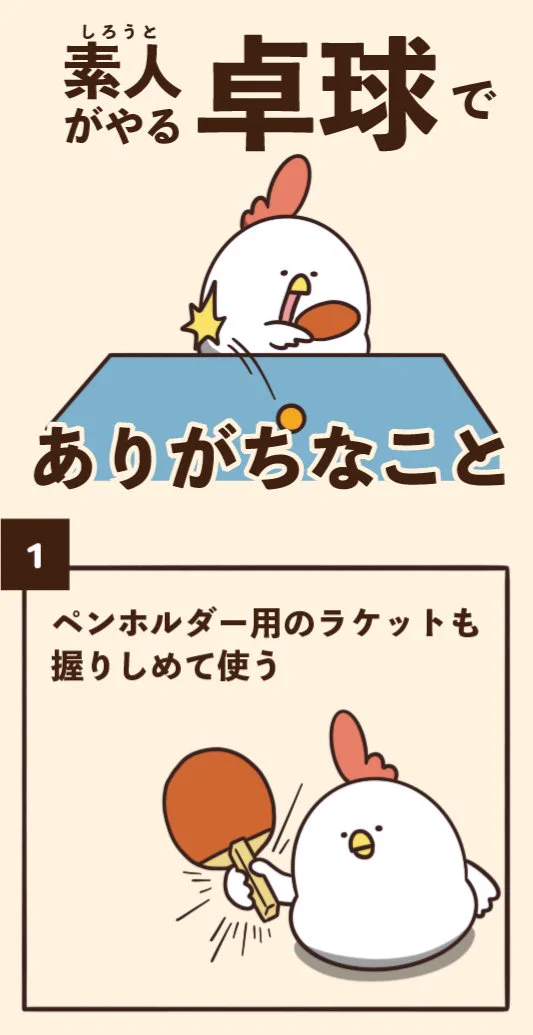 しろうと
素人がやる卓球で

ありがちなこと

1

ペンホルダー用のラケットも握りしめて使う