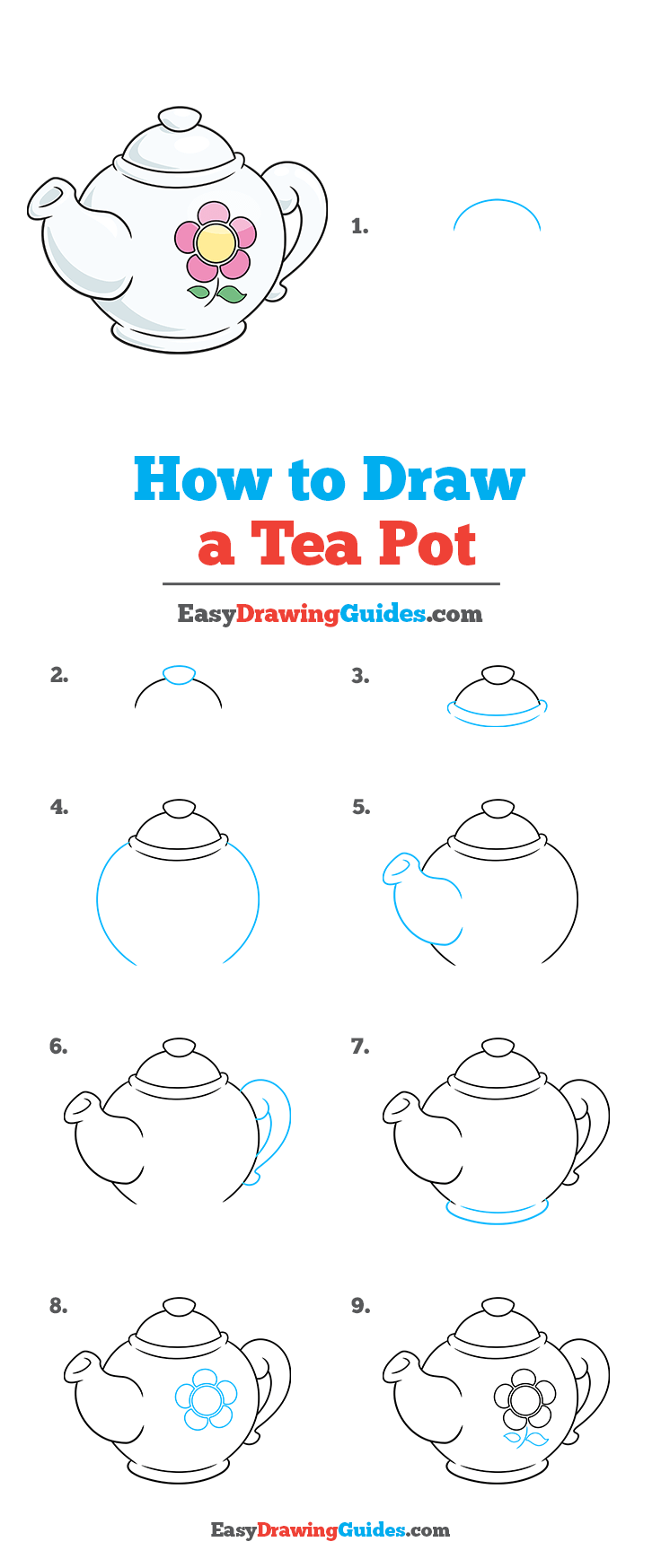 1.

How to Draw a Tea Pot

EasyDrawingGuides.com

2.

3.

4.

5.

6.

7.

8.

9.

EasyDrawingGuides.com