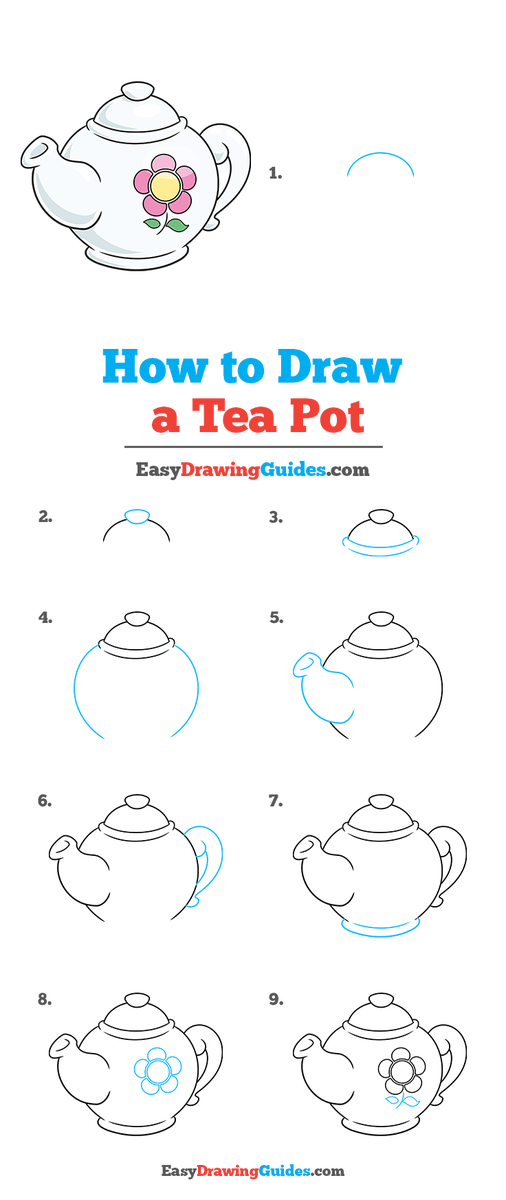 1.

How to Draw a Tea Pot

EasyDrawingGuides.com

2.

3.

4.

5.

6.

7.

8.

9.

EasyDrawingGuides.com