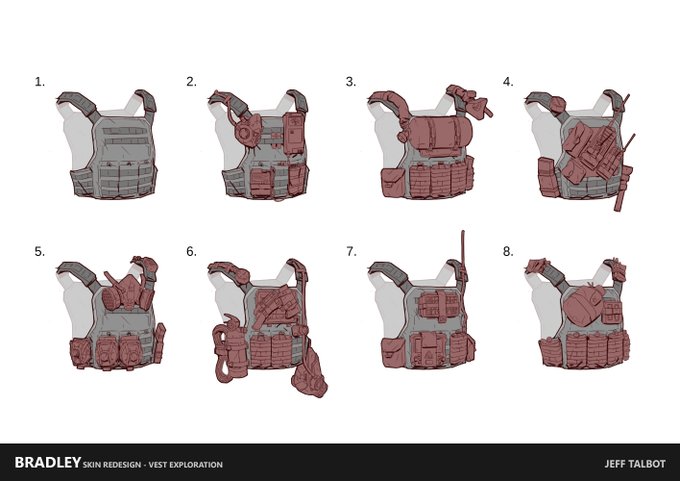 1.

2.

3.

4.

5.

6.

7.

8.

BRADLEY SKIN REDESIGN - VEST EXPLORATION

JEFF TALBOT